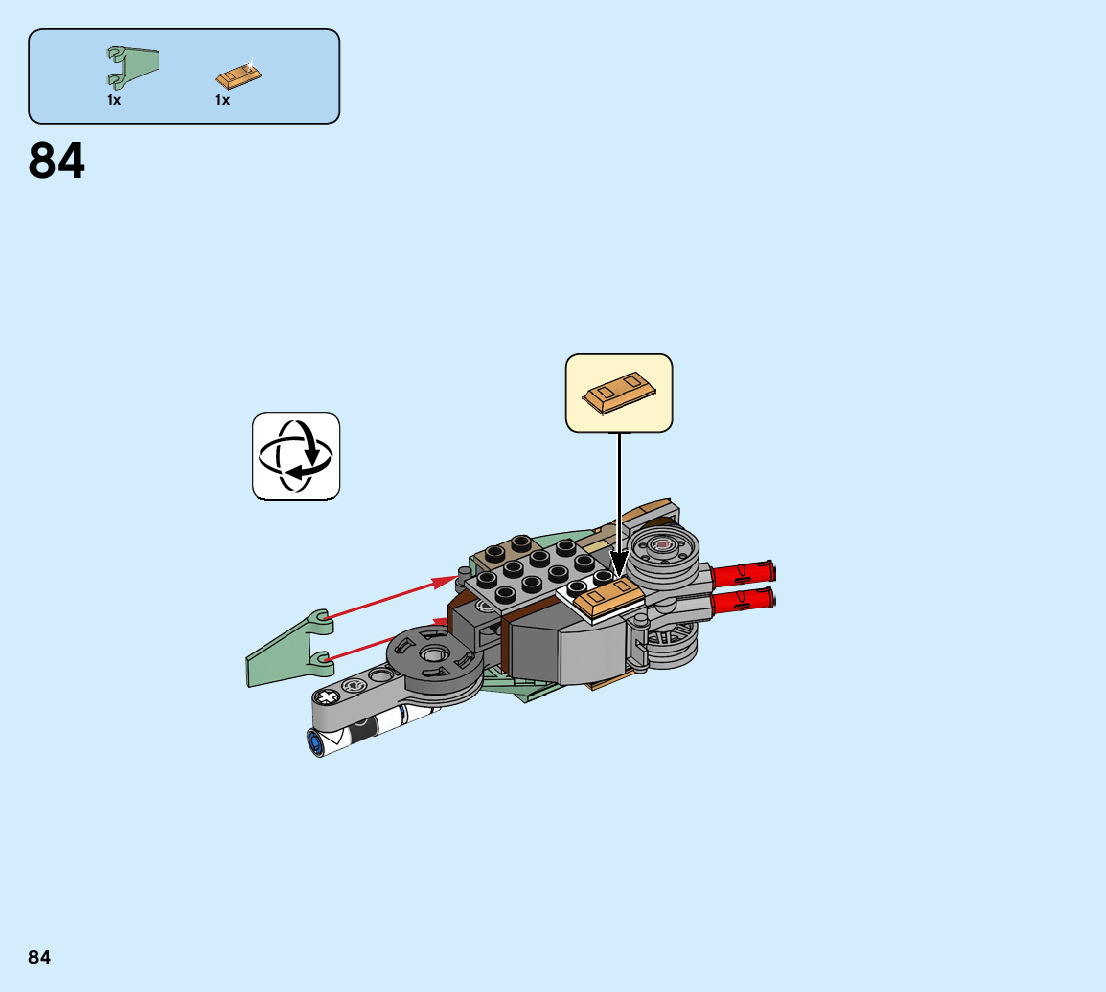 1x
1x

84

84