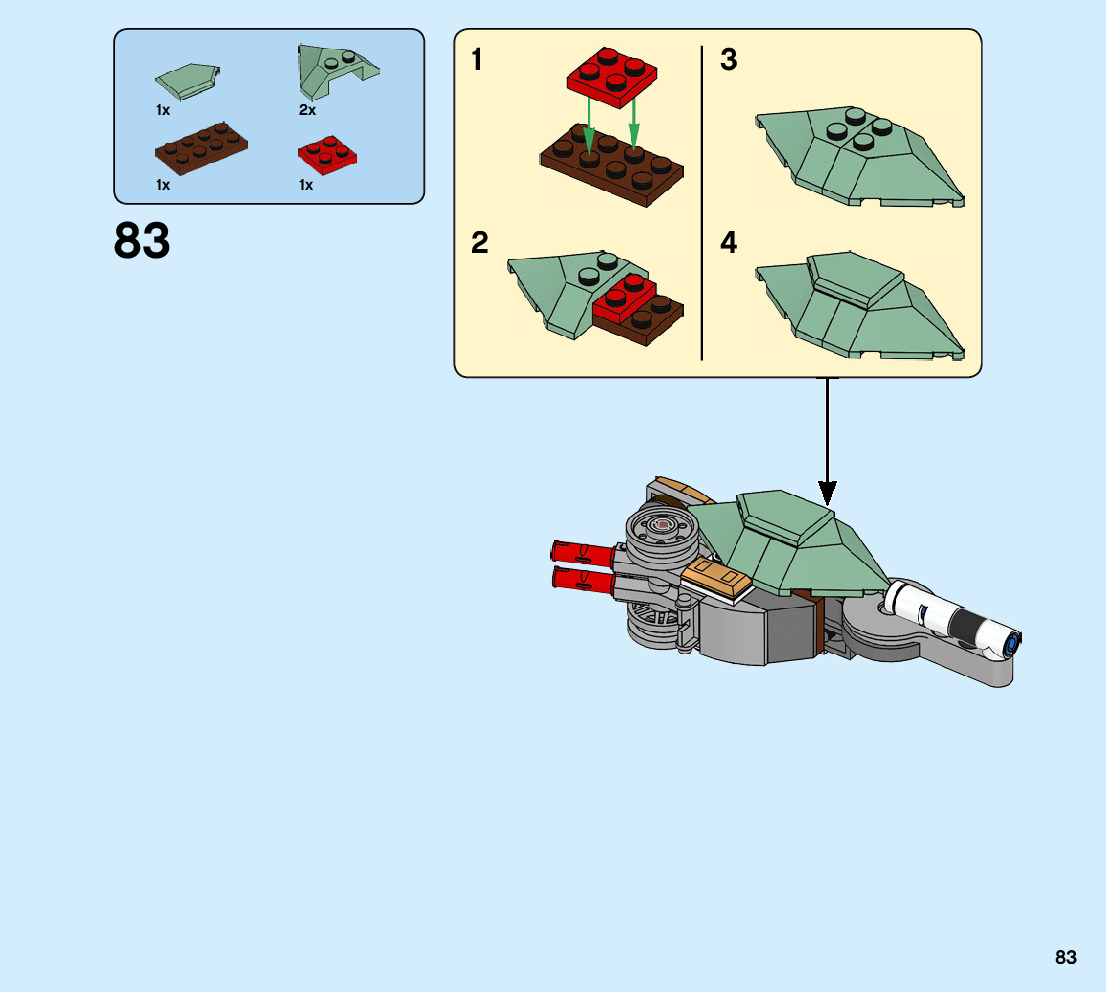 1x
2x
1x
1x

83

1
2
3
4

83