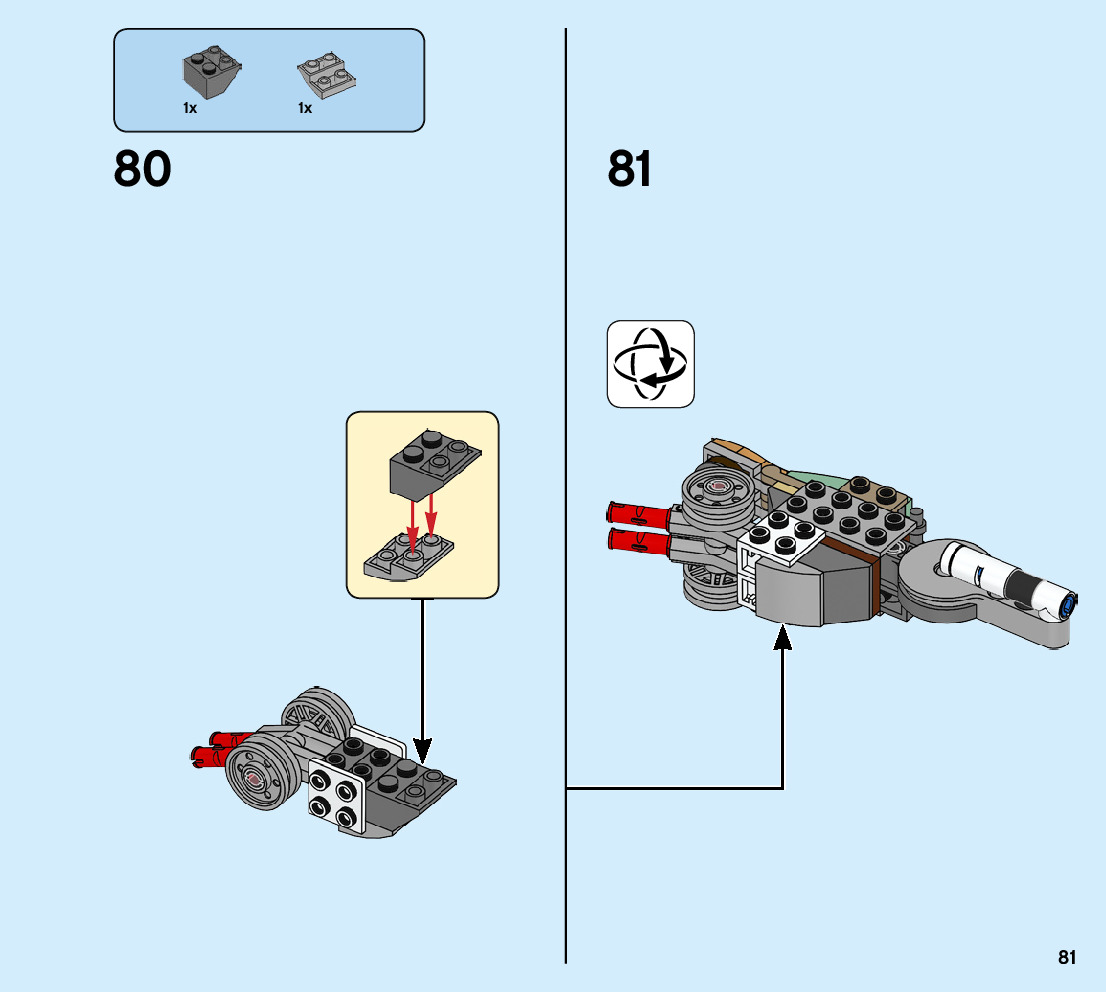 1x 1x

80

81

81