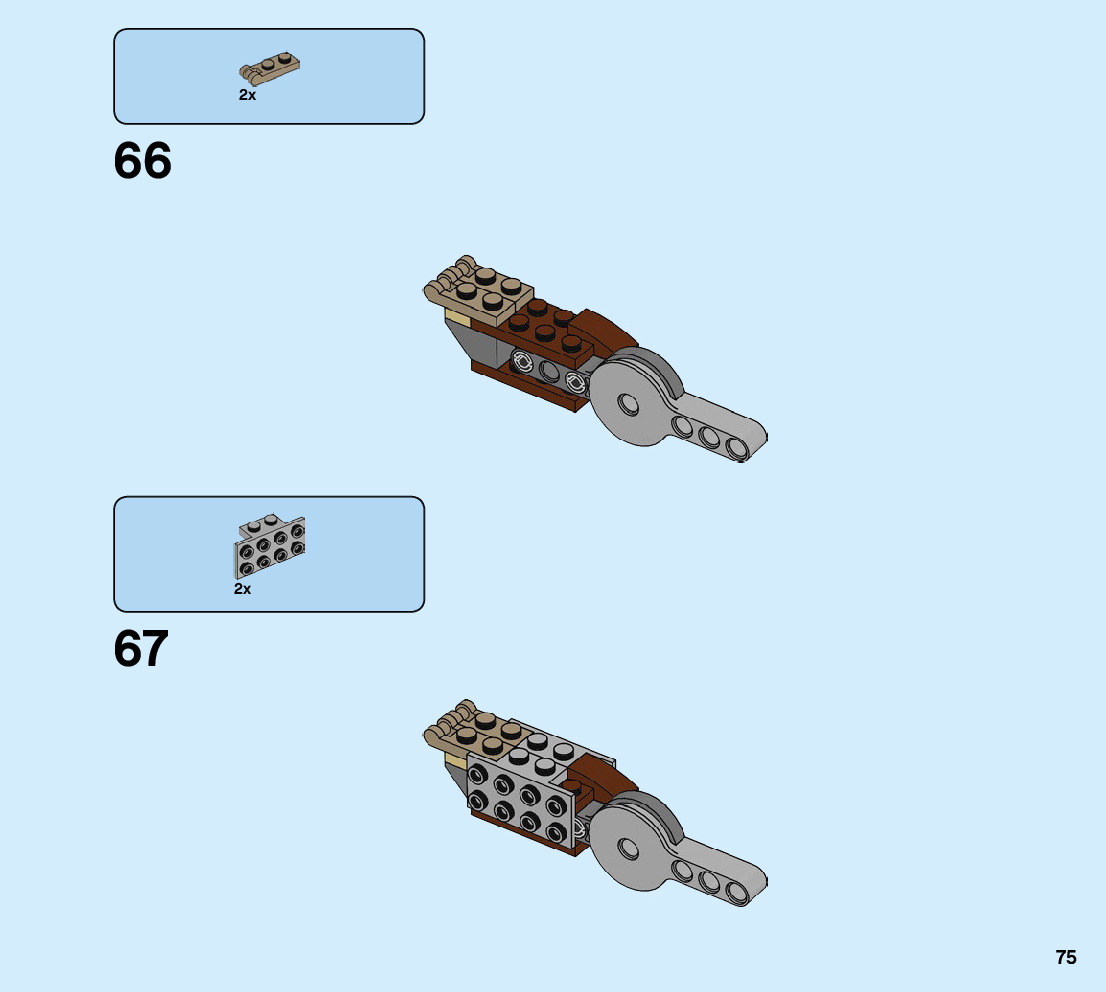 2x

66

2x

67

75