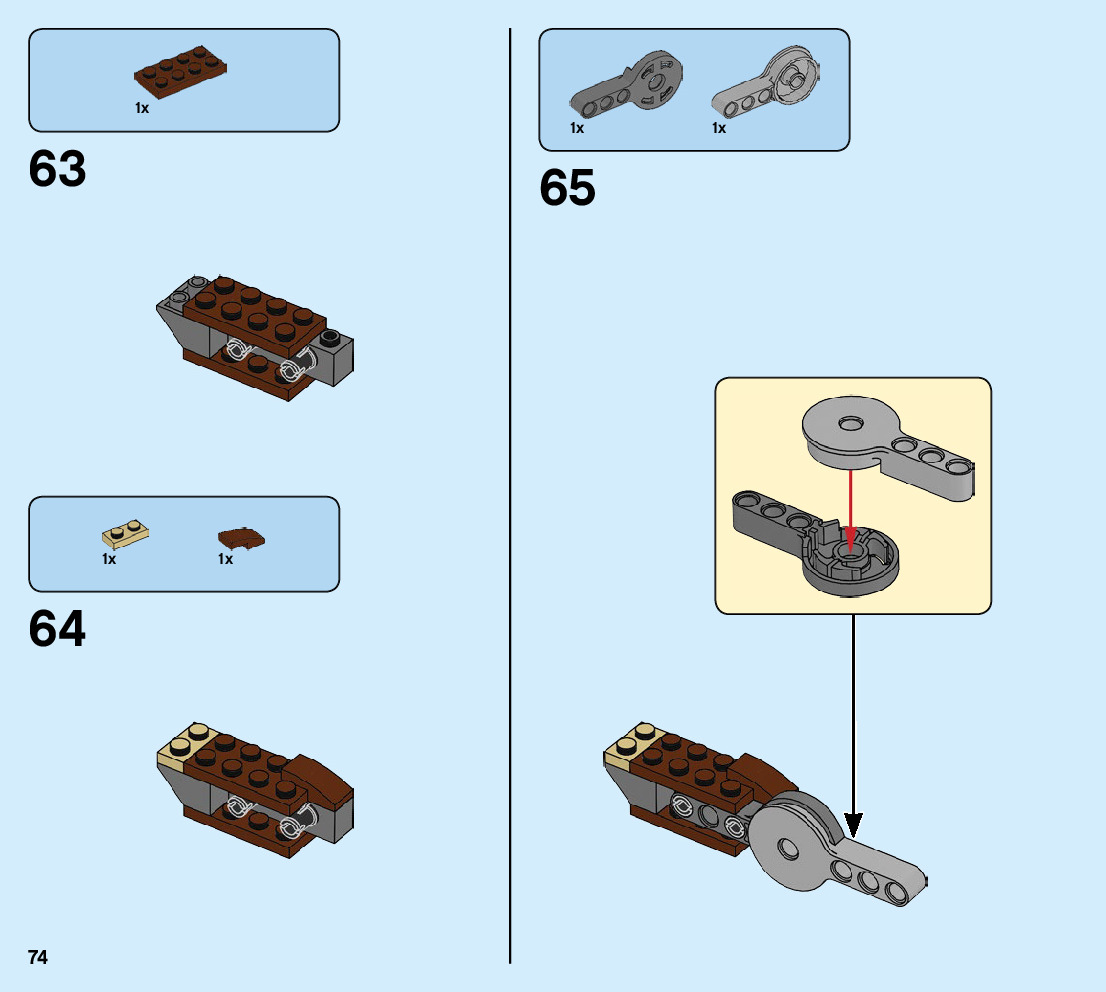 1x

63

1x 1x

64

74

1x 1x

65