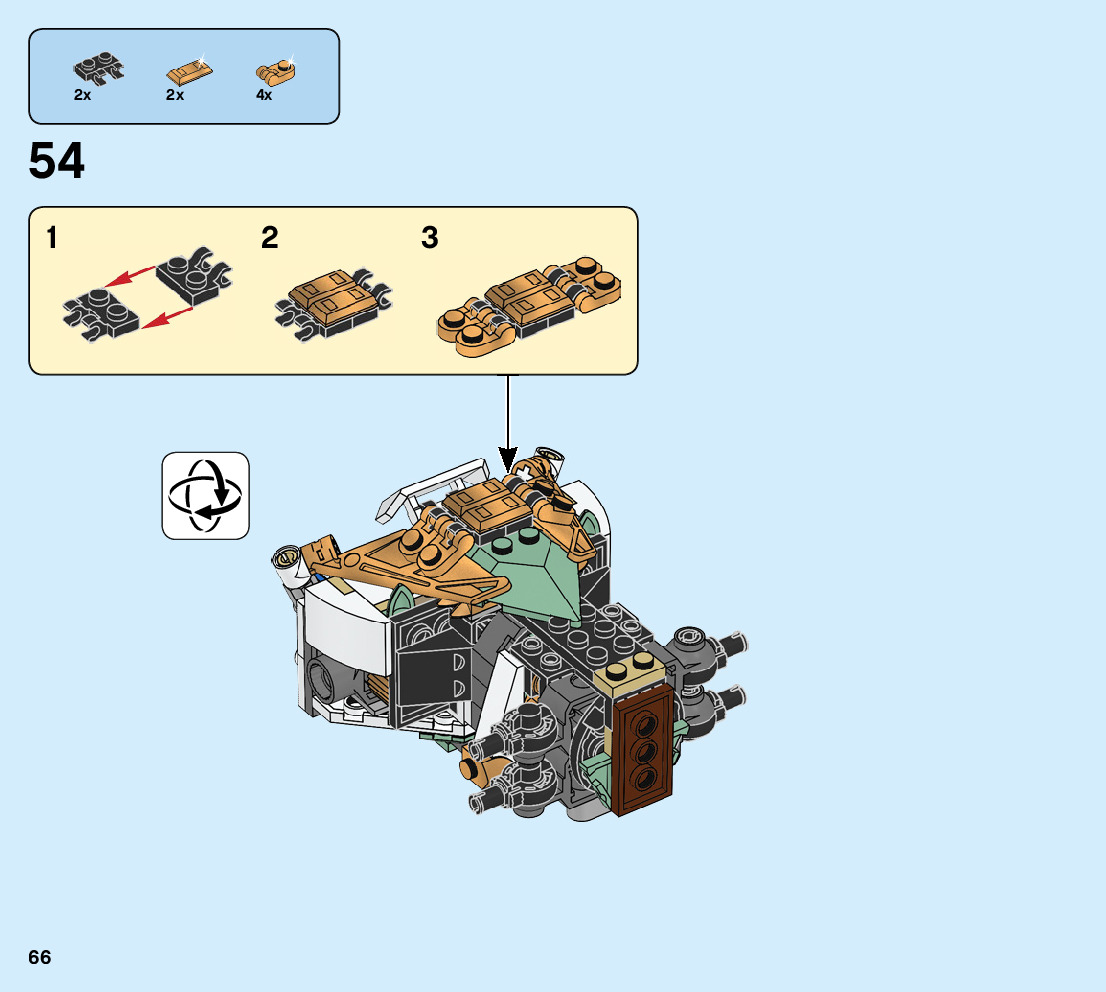 2x 2x 4x

54

1 2 3

66