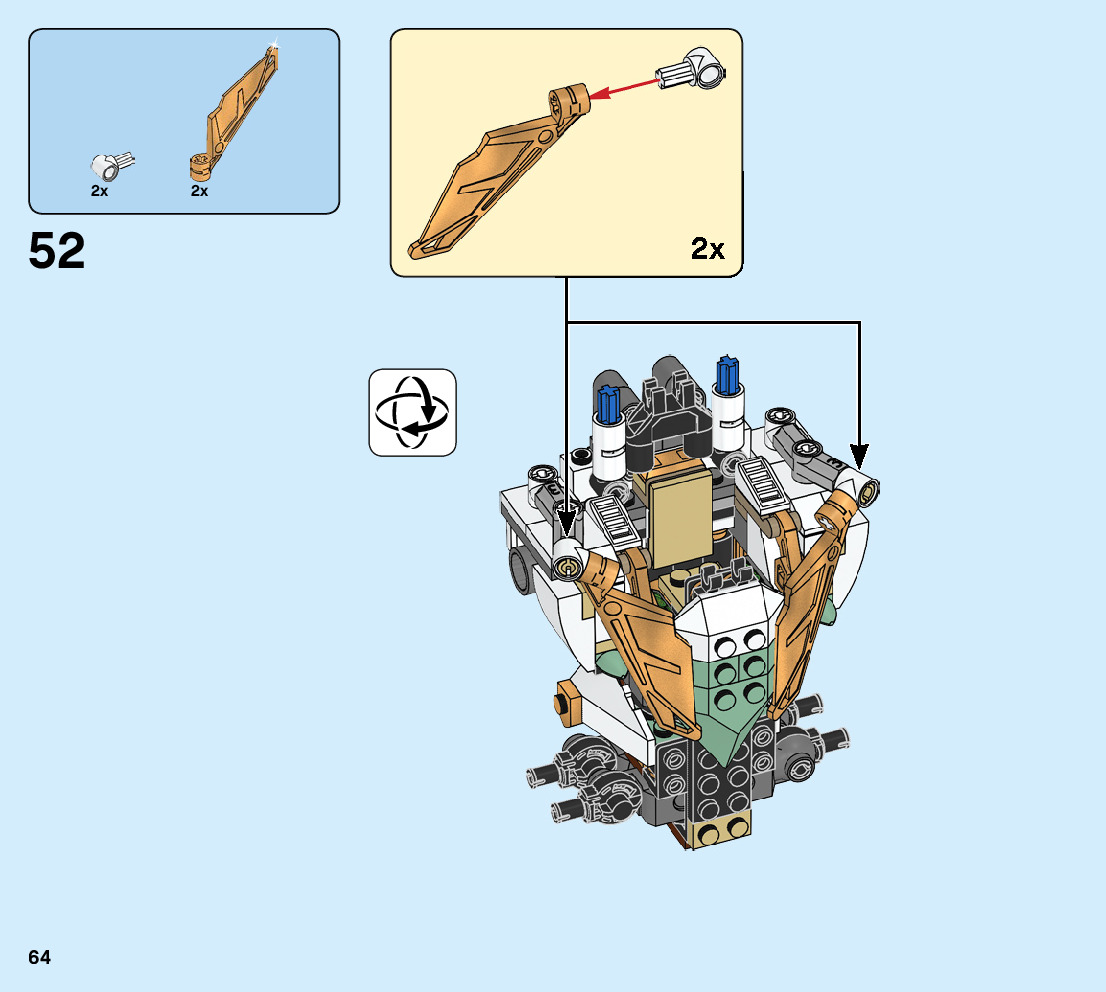 2x 2x

52

2x

64