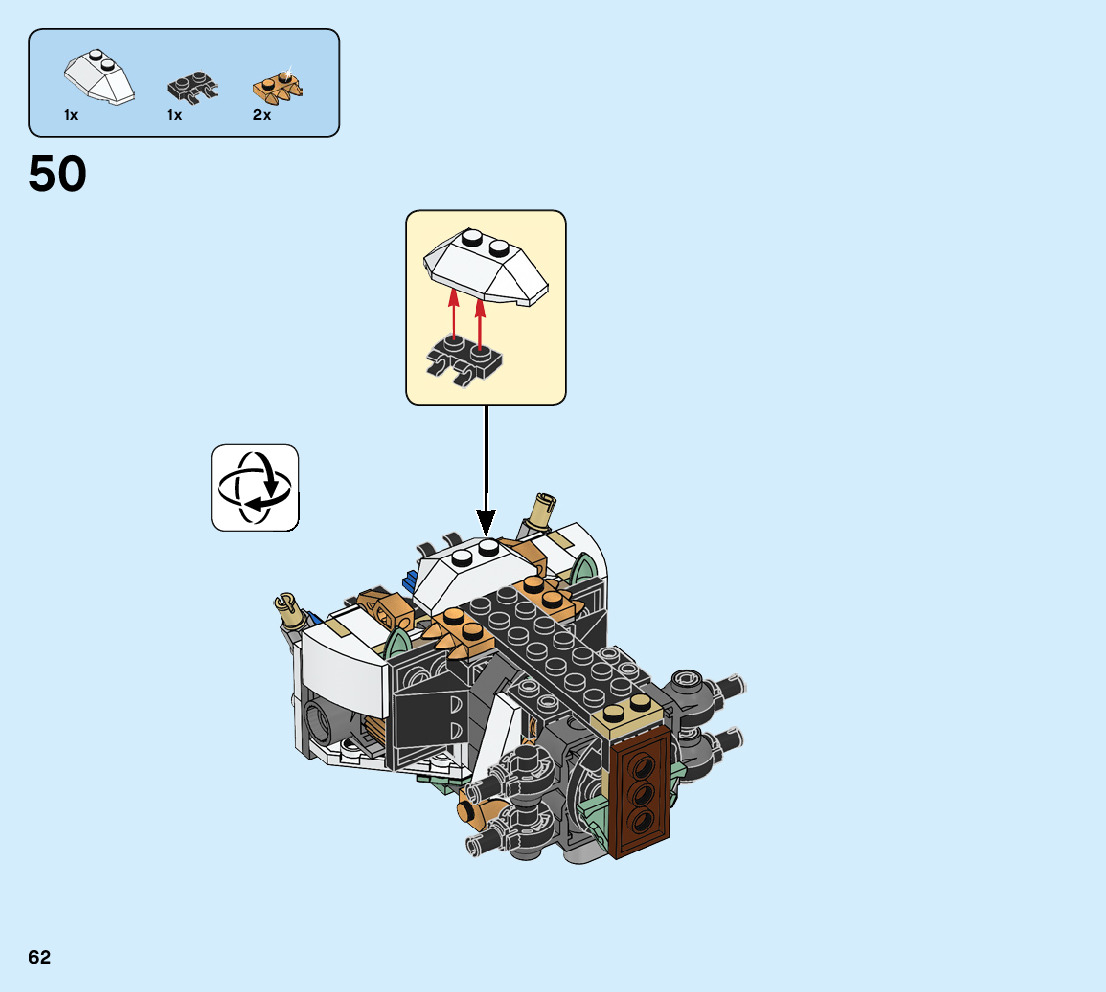 1x 1x 2x

50

62