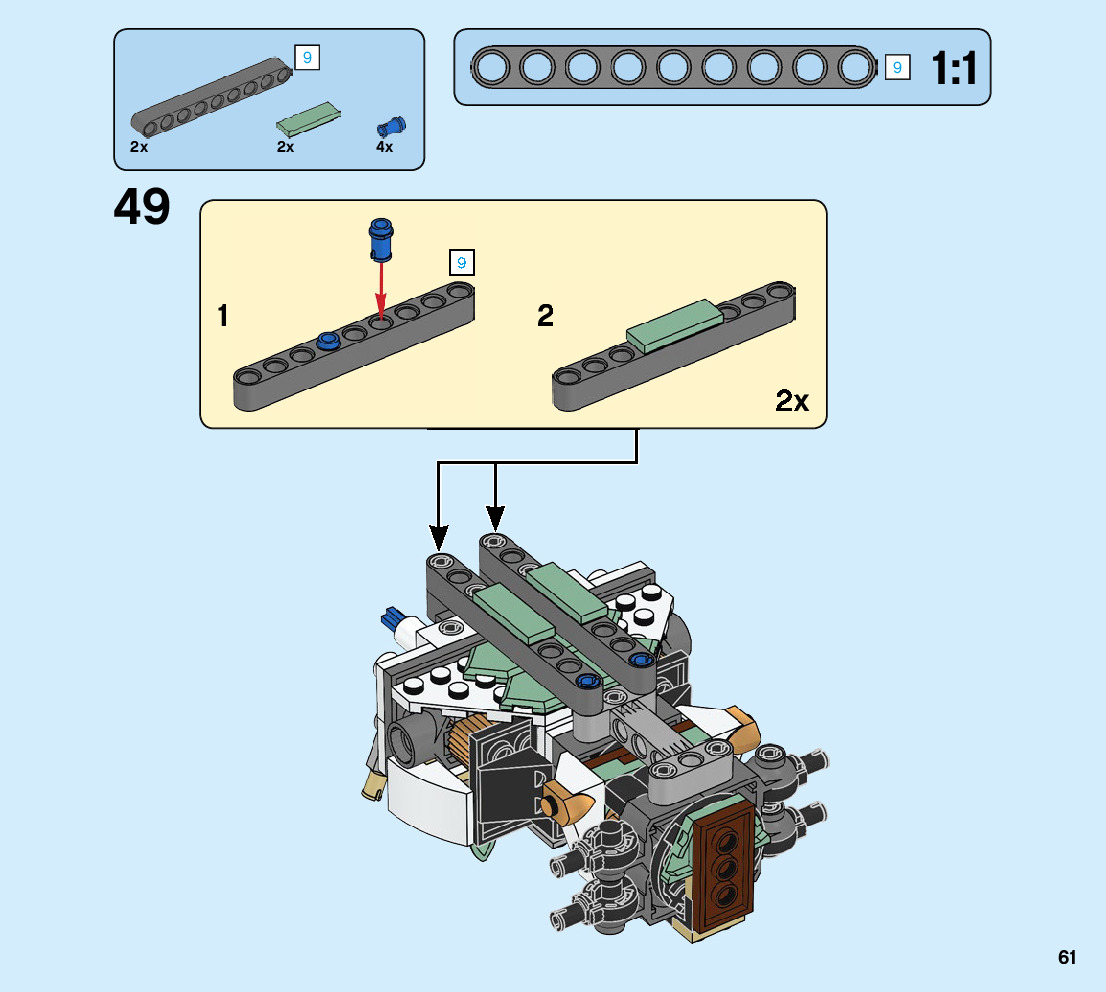 9
2x
2x
4x

9
1:1

49

9
1

2

2x

61