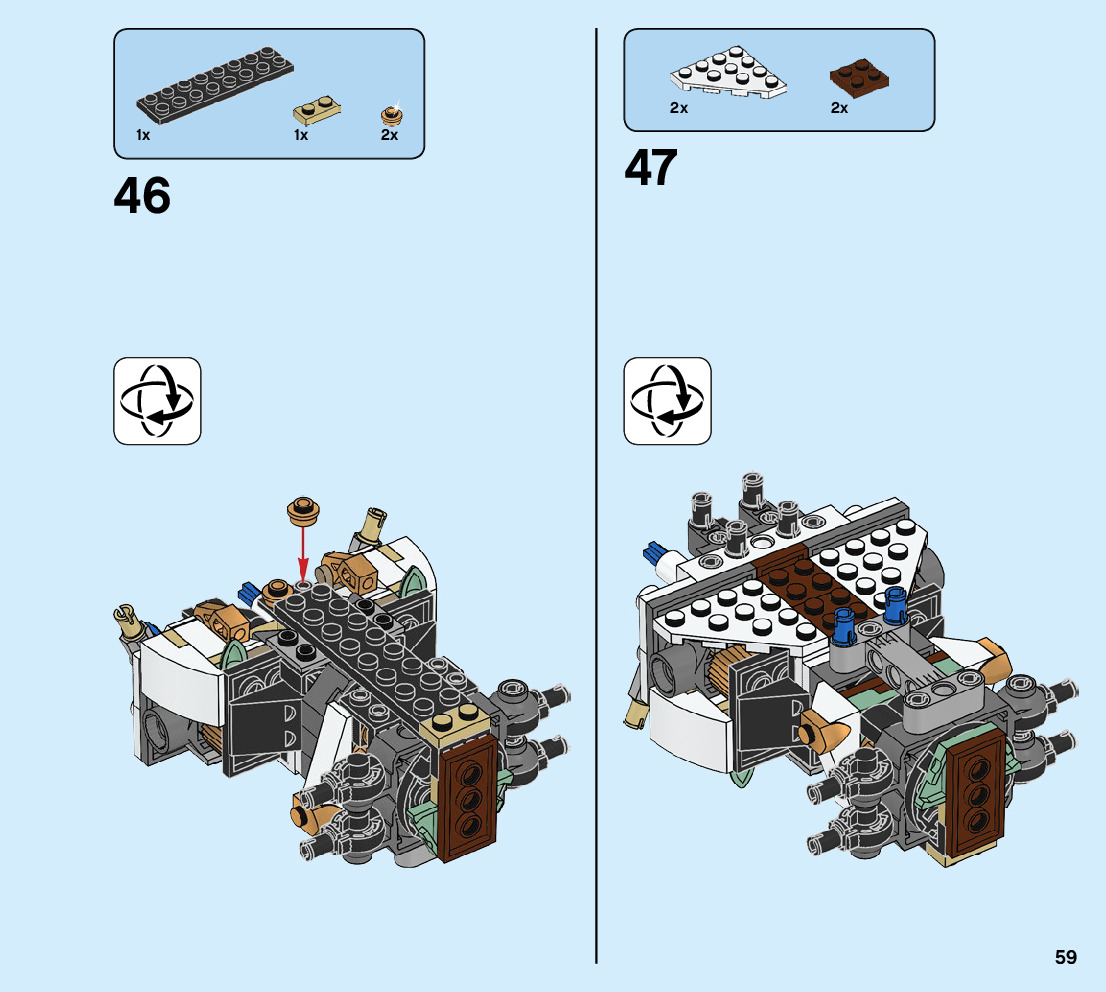 1x 1x 2x

46

2x 2x

47

59