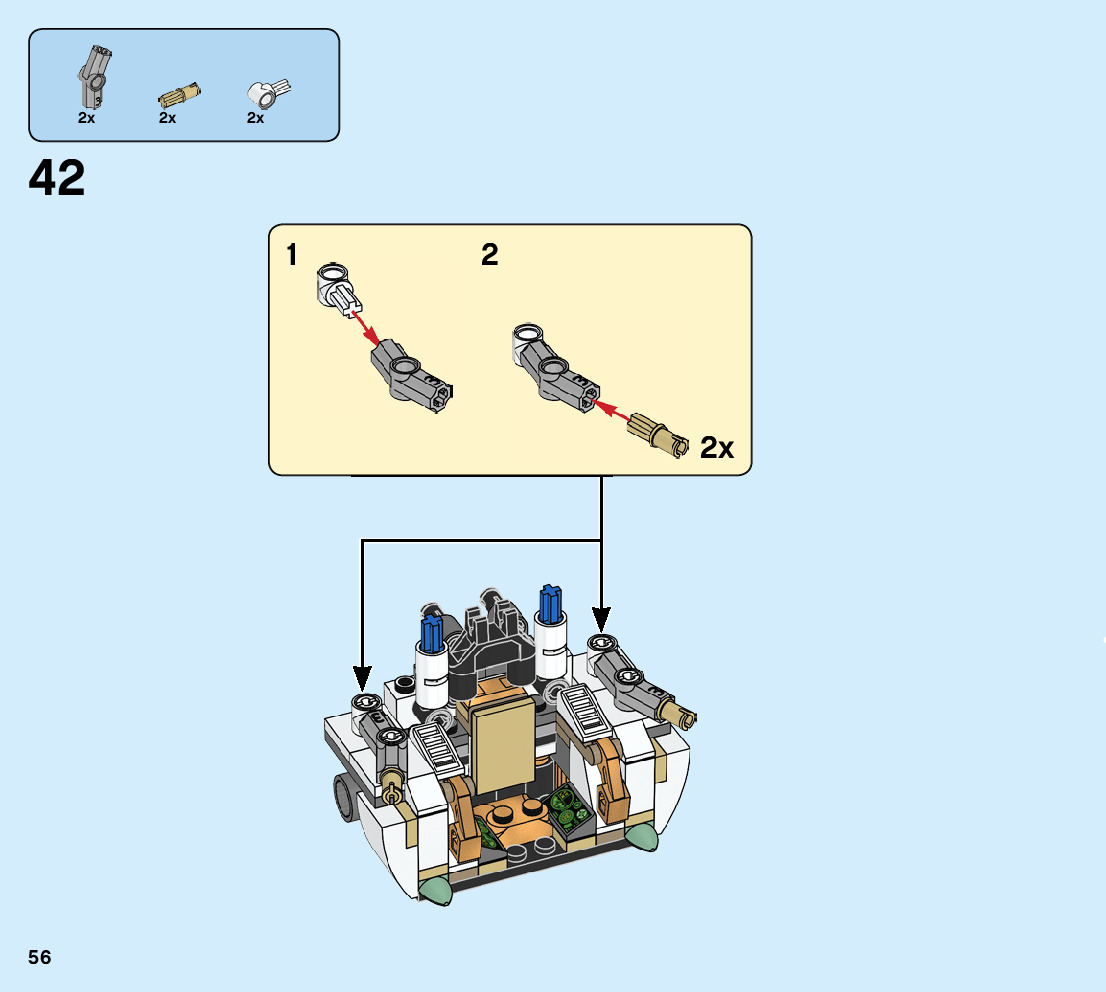 2x 2x 2x

42

1

2

2x

56