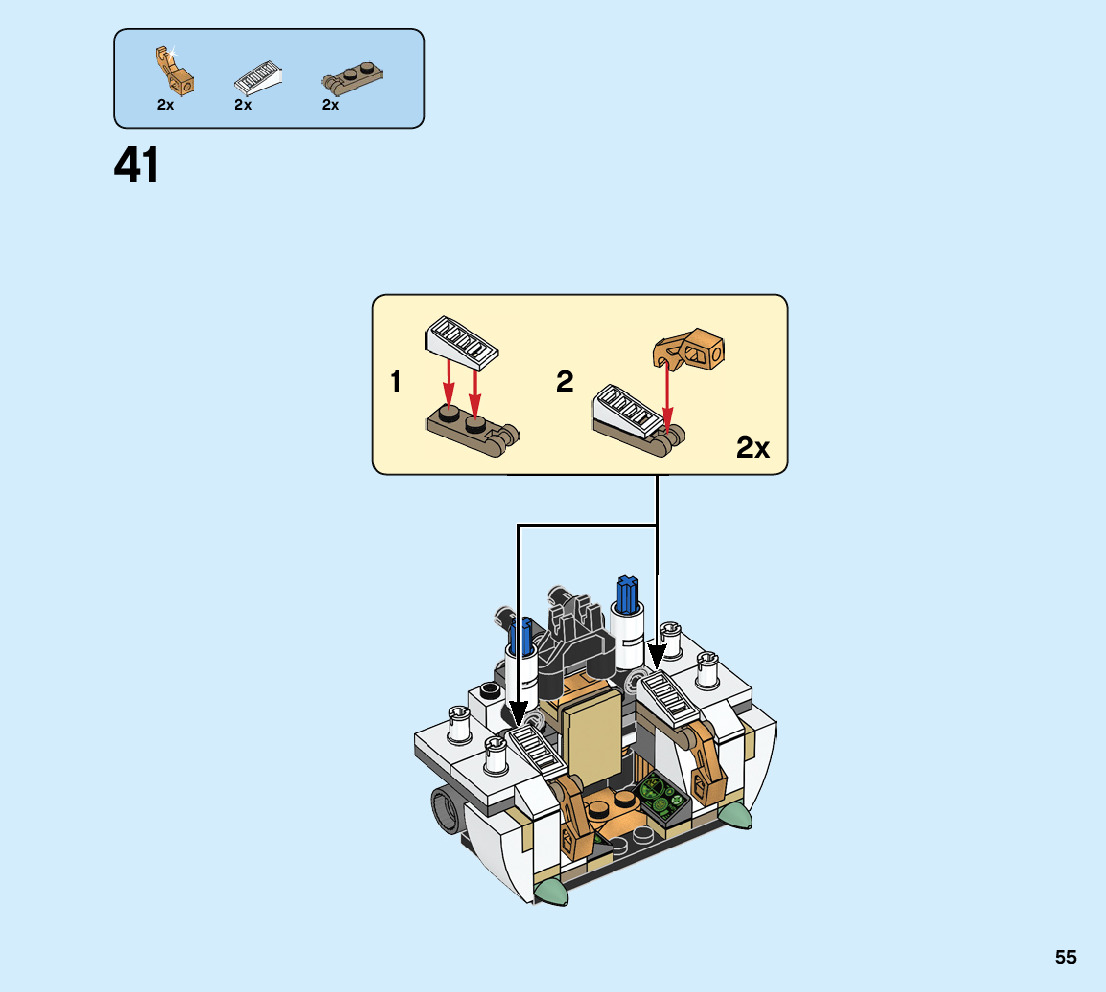 2x 2x 2x

41

1 2

2x

55