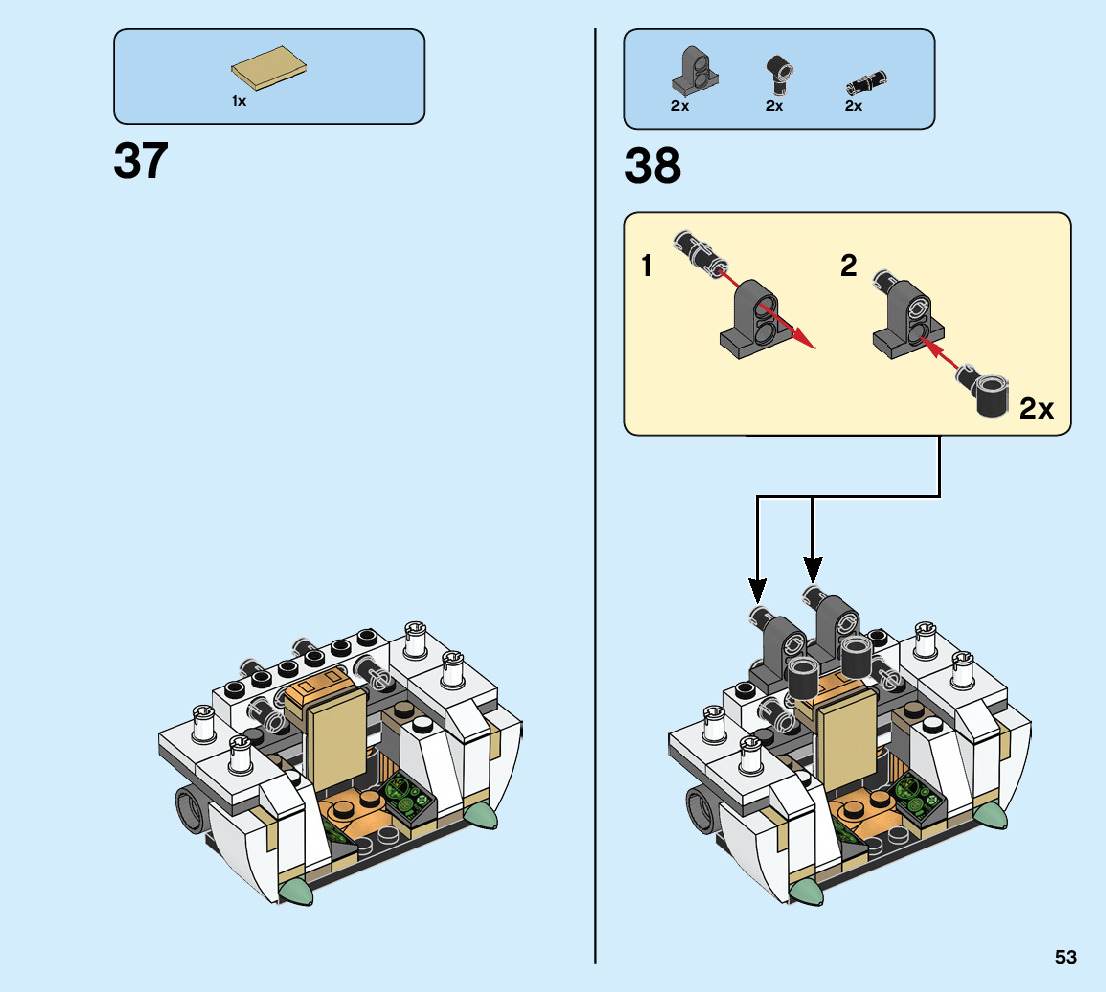 1x

37

2x 2x 2x

38

1

2

2x

53