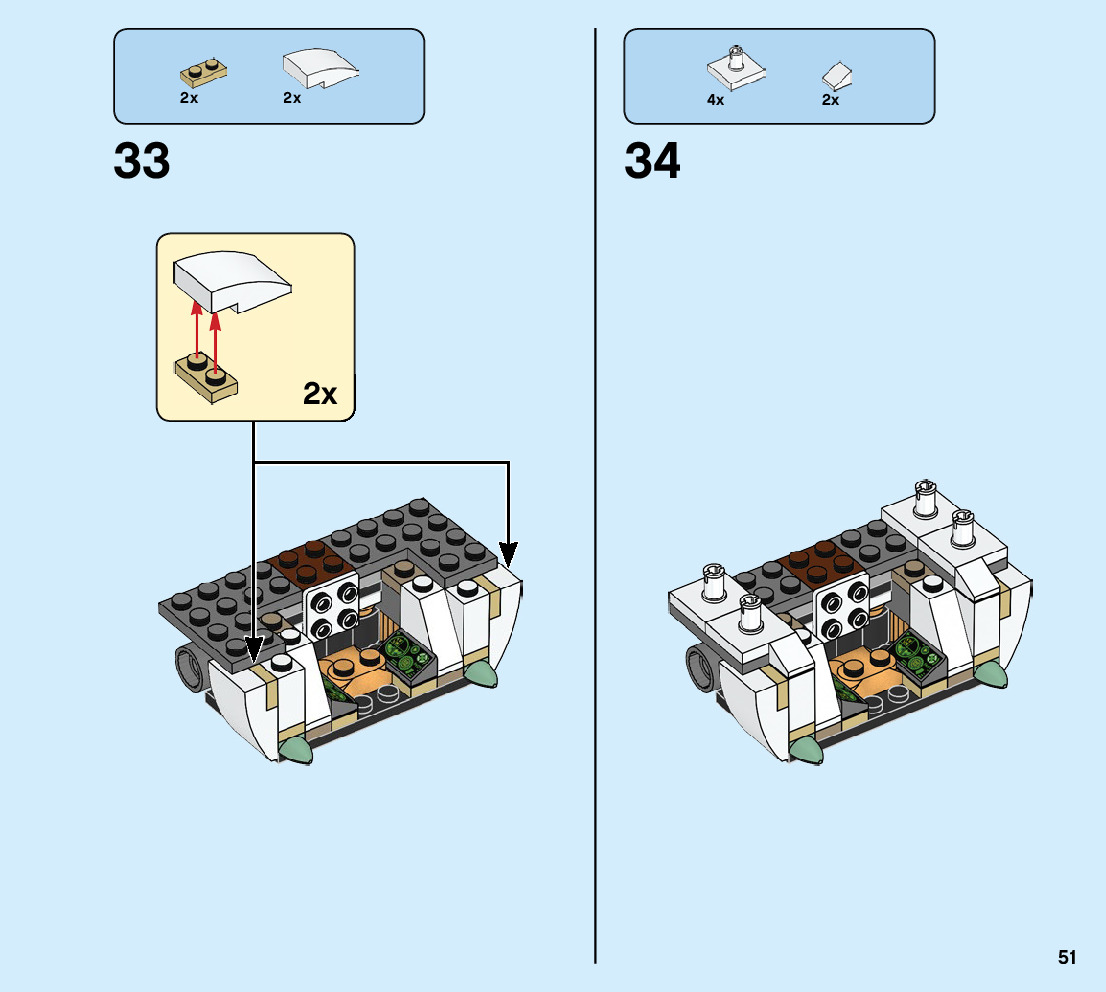 2x 2x

33

2x

4x 2x

34

51