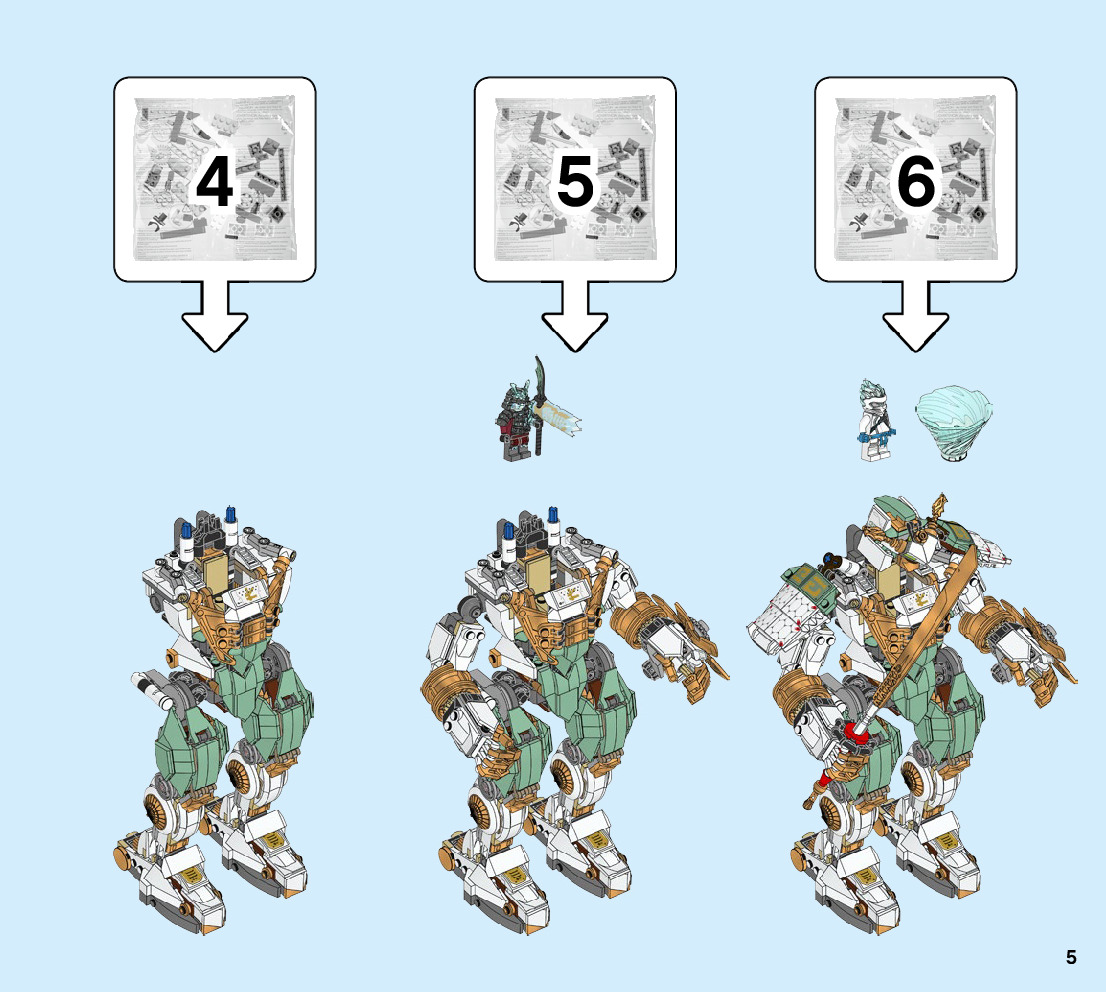 4

5

6

5