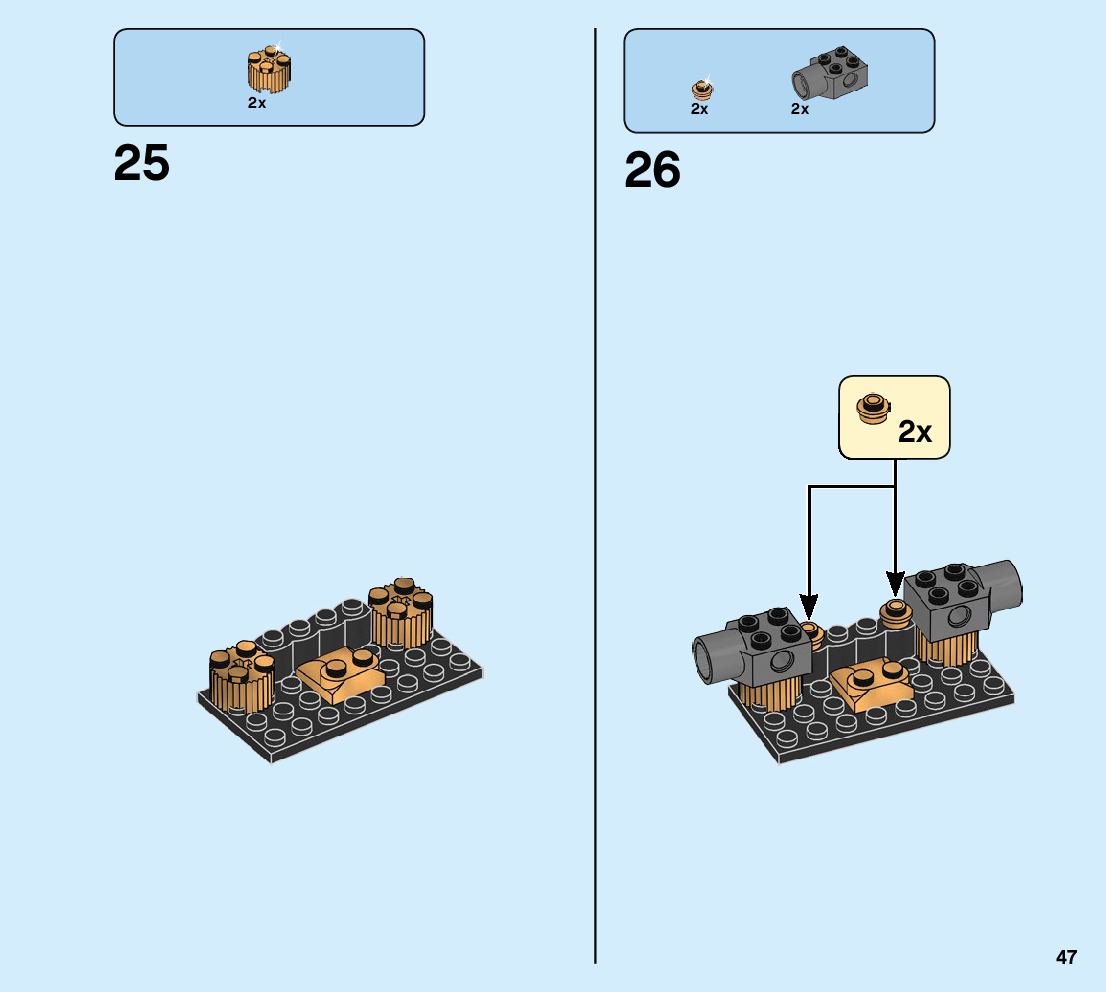 2x

25

2x 2x

26

2x

47