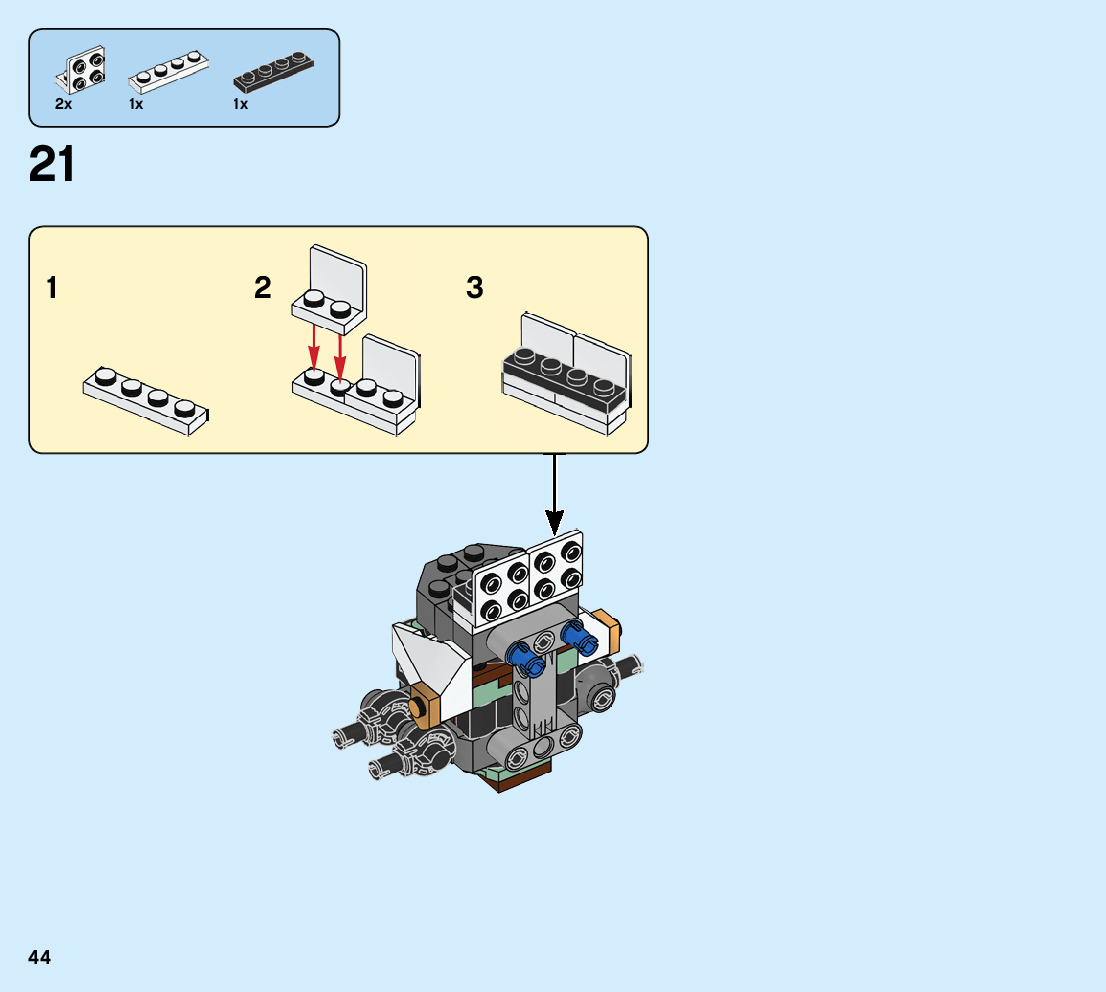 2x 1x 1x

21

1

2

3

44