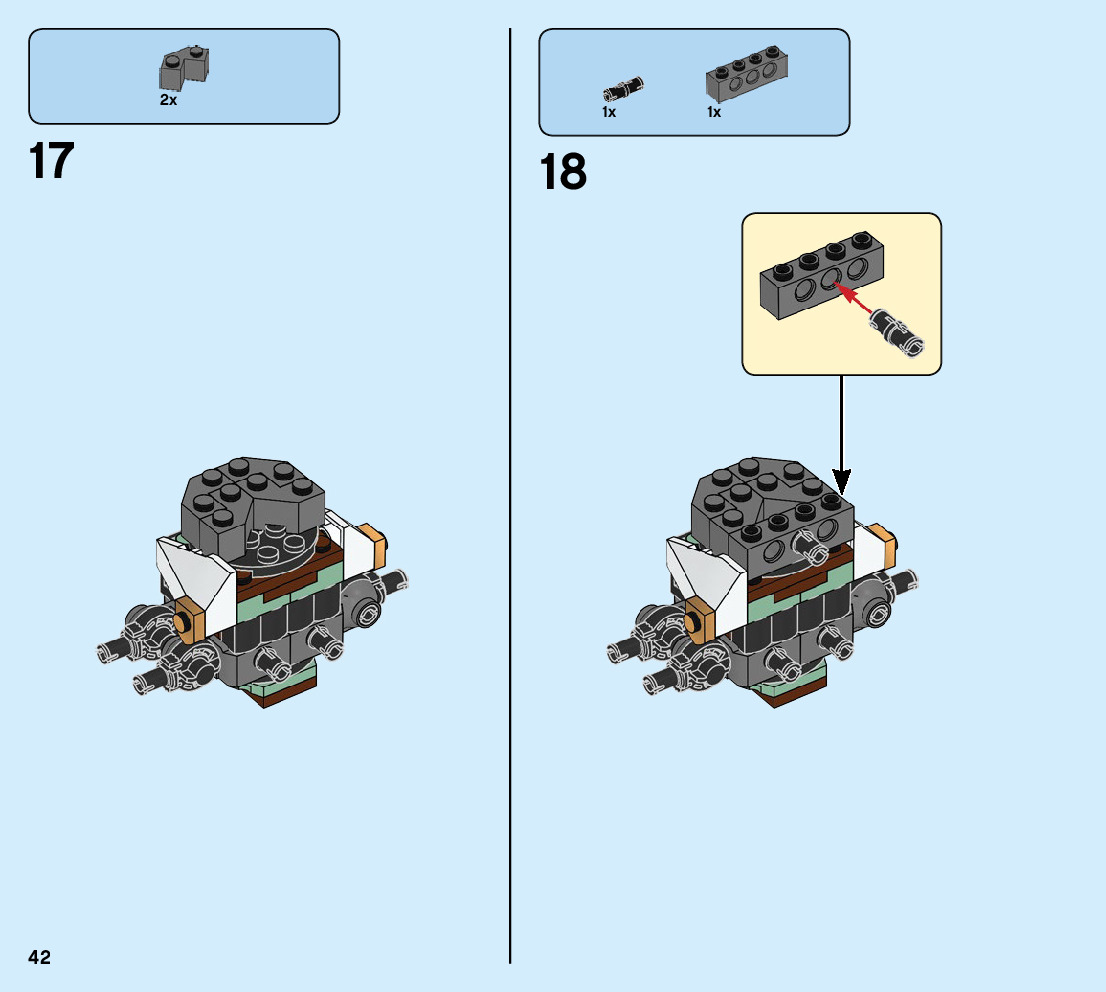 2x

17

1x

1x

18

42