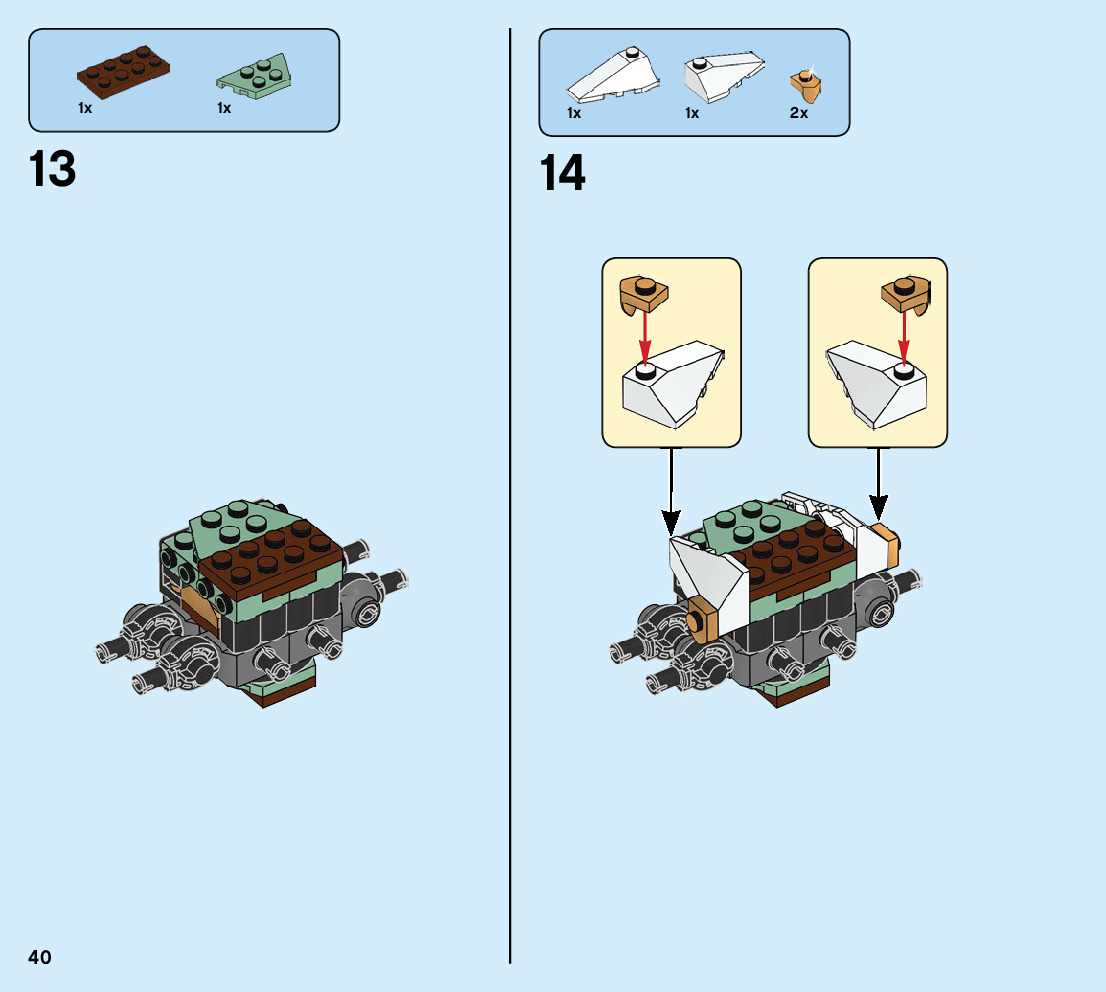 1x 1x

13

1x 1x 2x

14

40