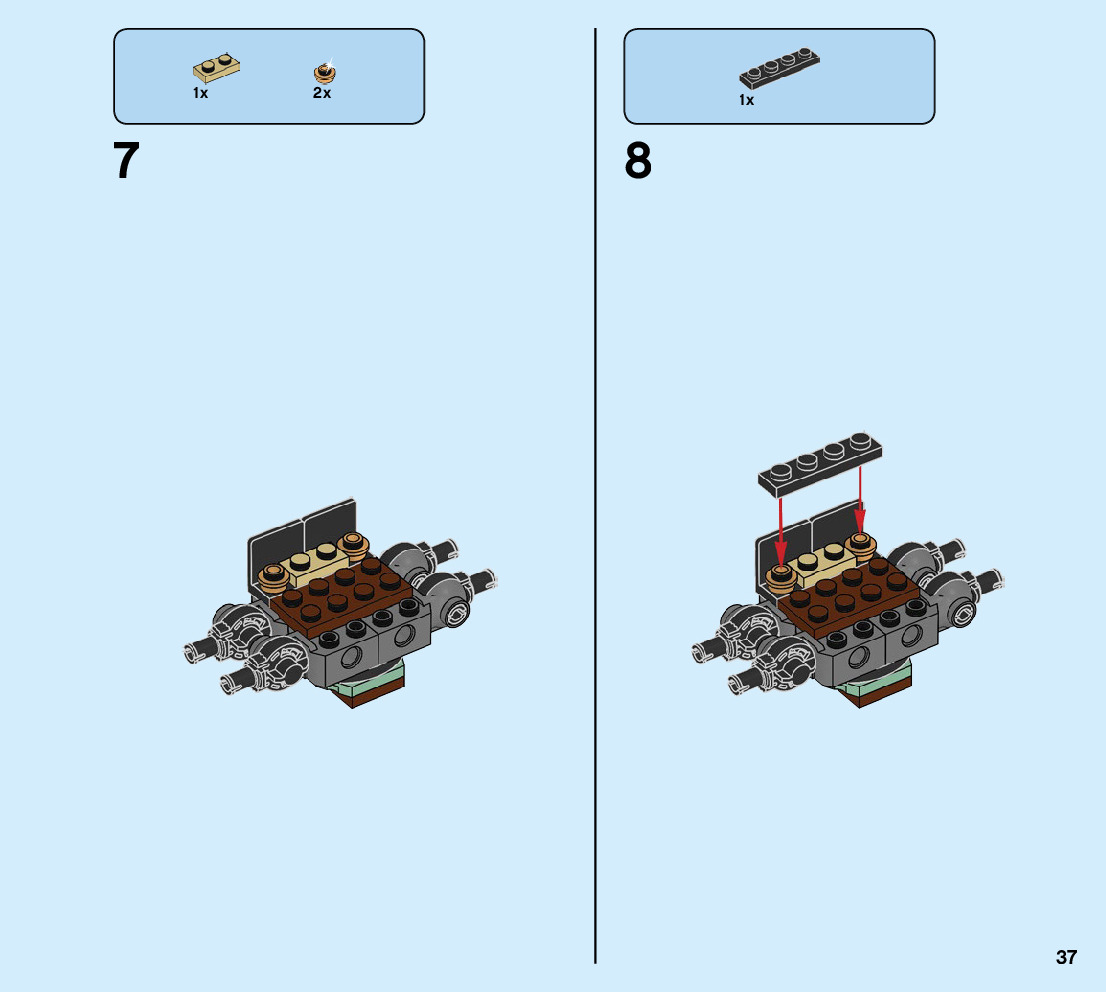 1x

2x

7

1x

8

37