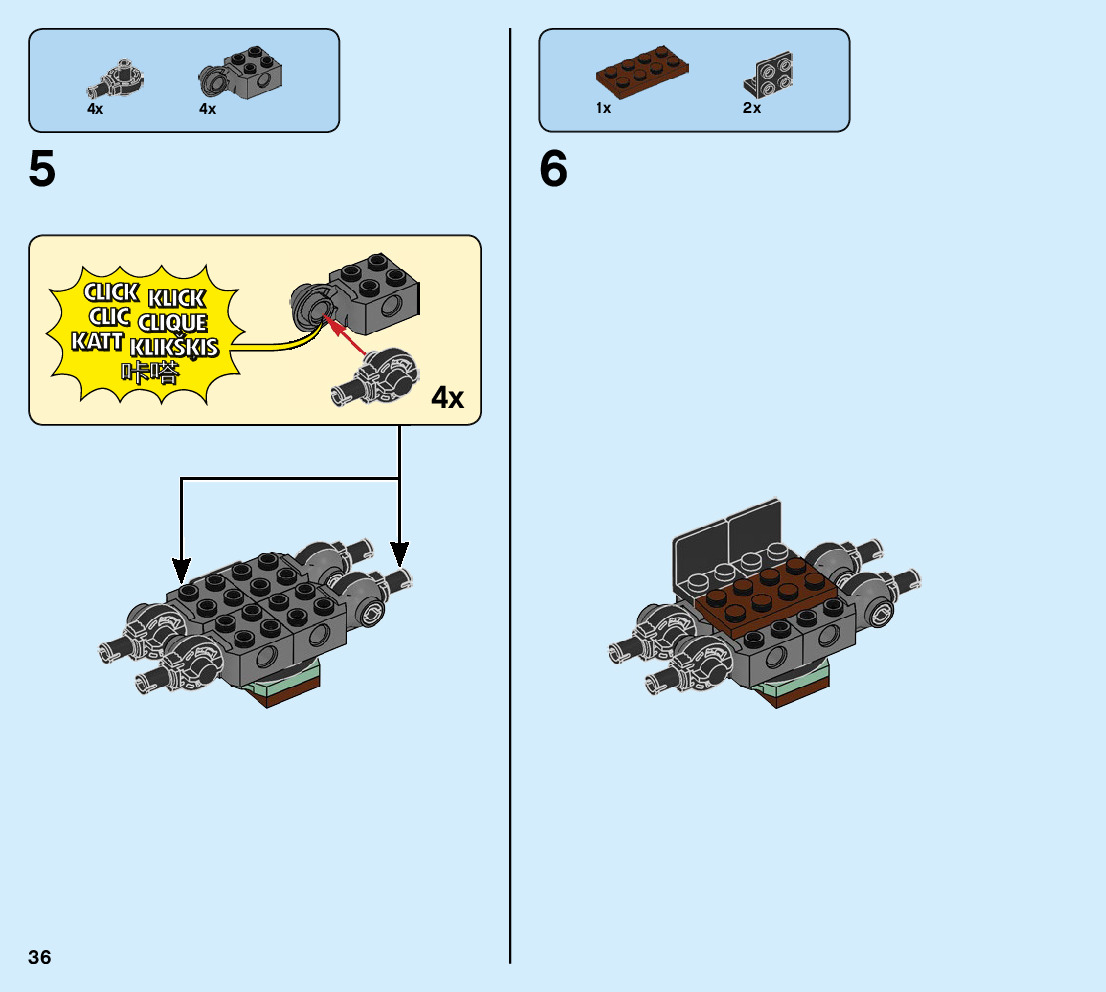 4x 4x

5

CLICK KLICK
CLIC CLIQUE
KATT KLIKŠKIS
咔嗒

4x

1x 2x

6

36