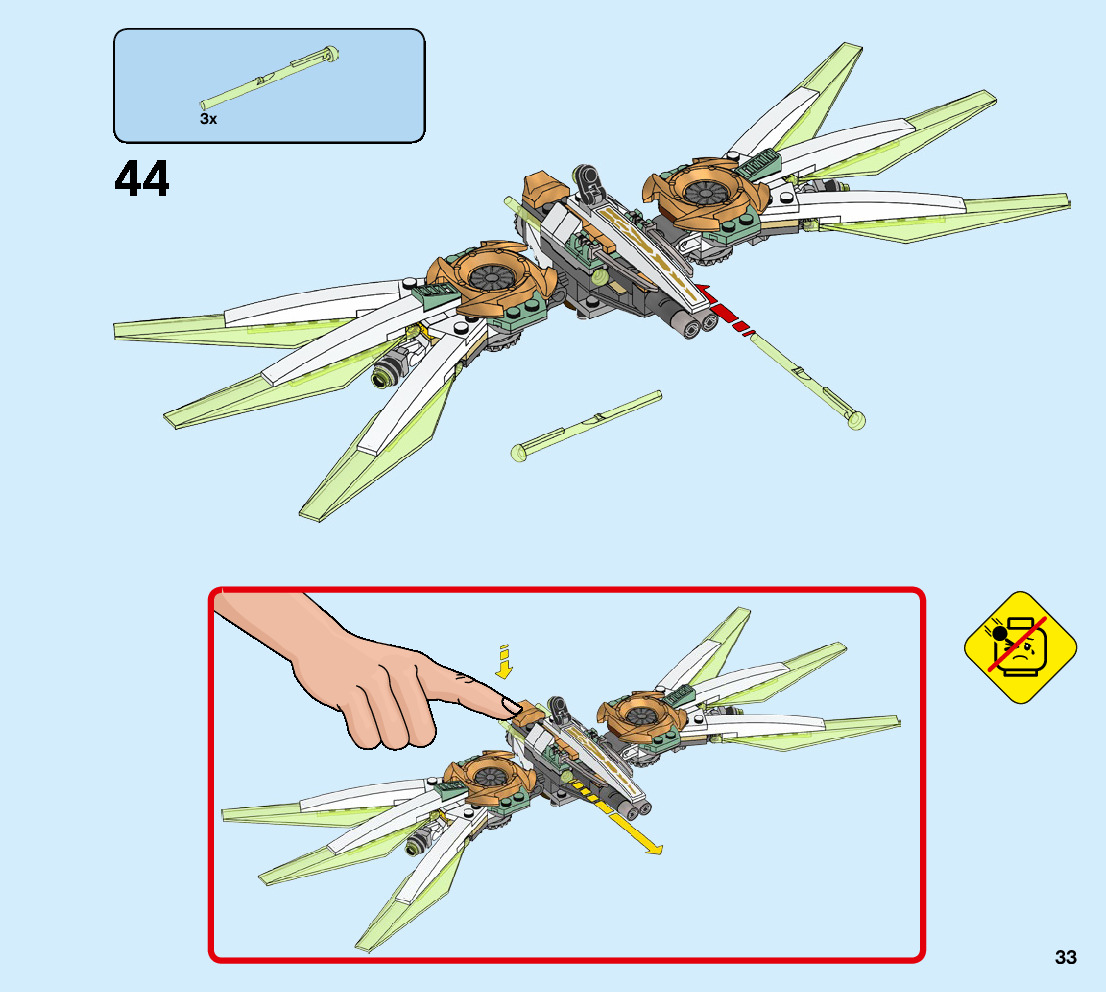 3x

44

33