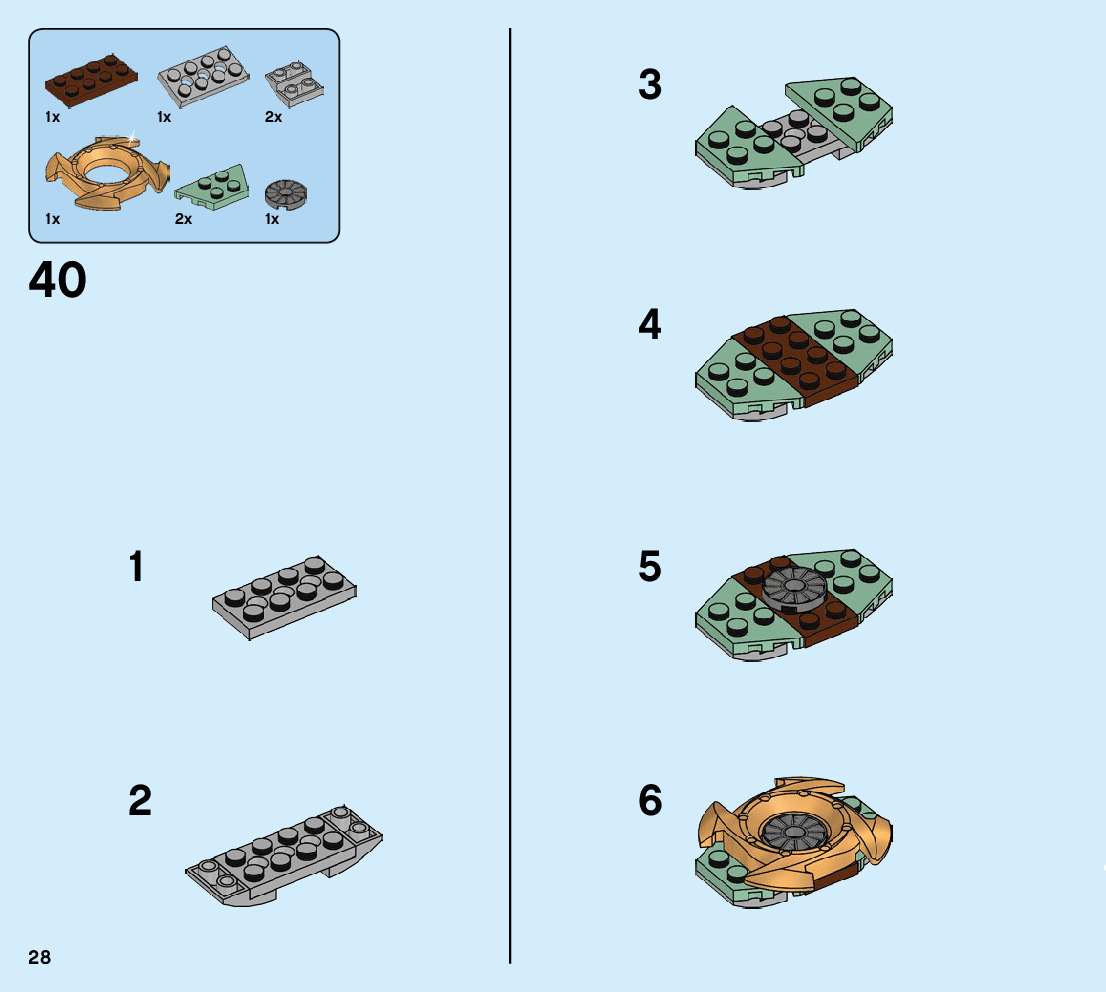 1x
1x
2x
1x
2x
1x

40

1

2

3

4

5

6

28