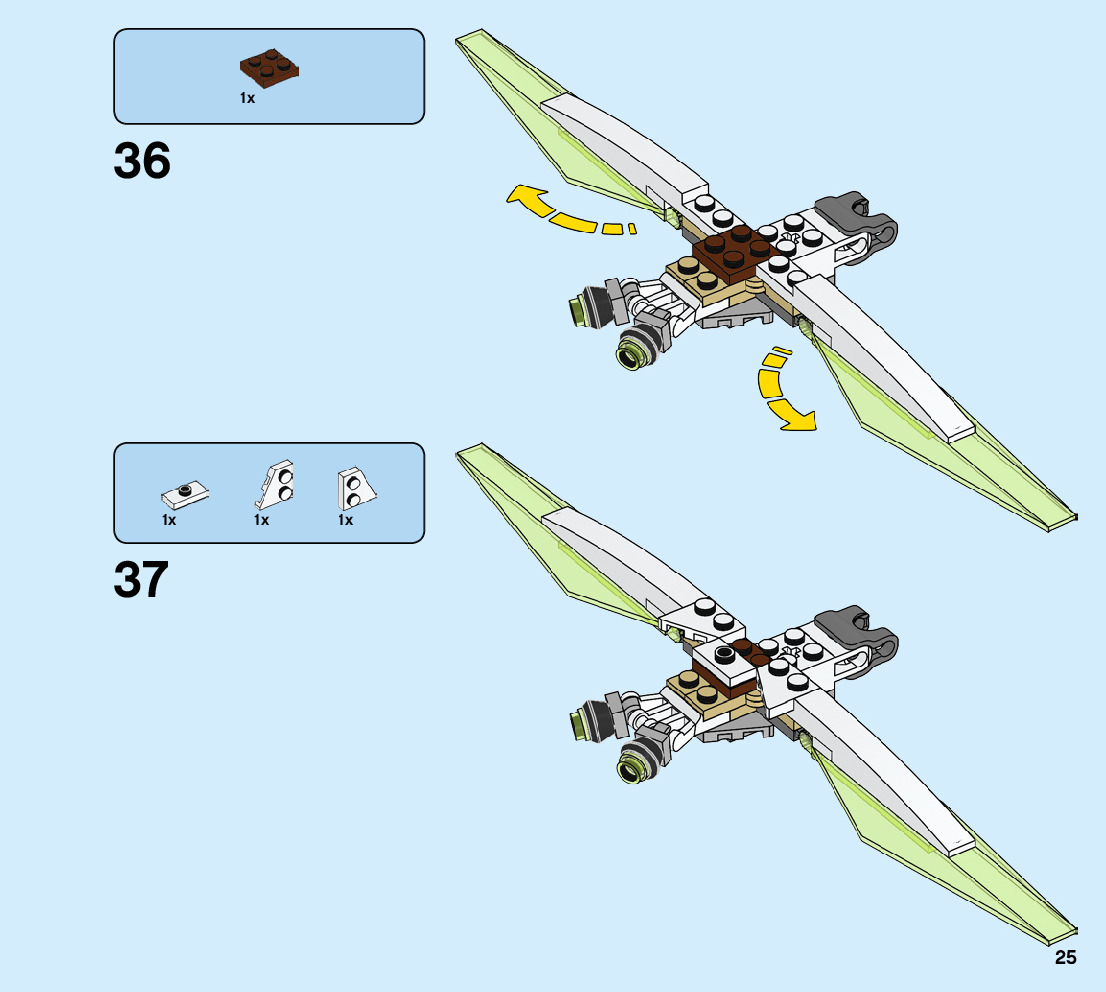 1x

36

1x 1x 1x

37

25