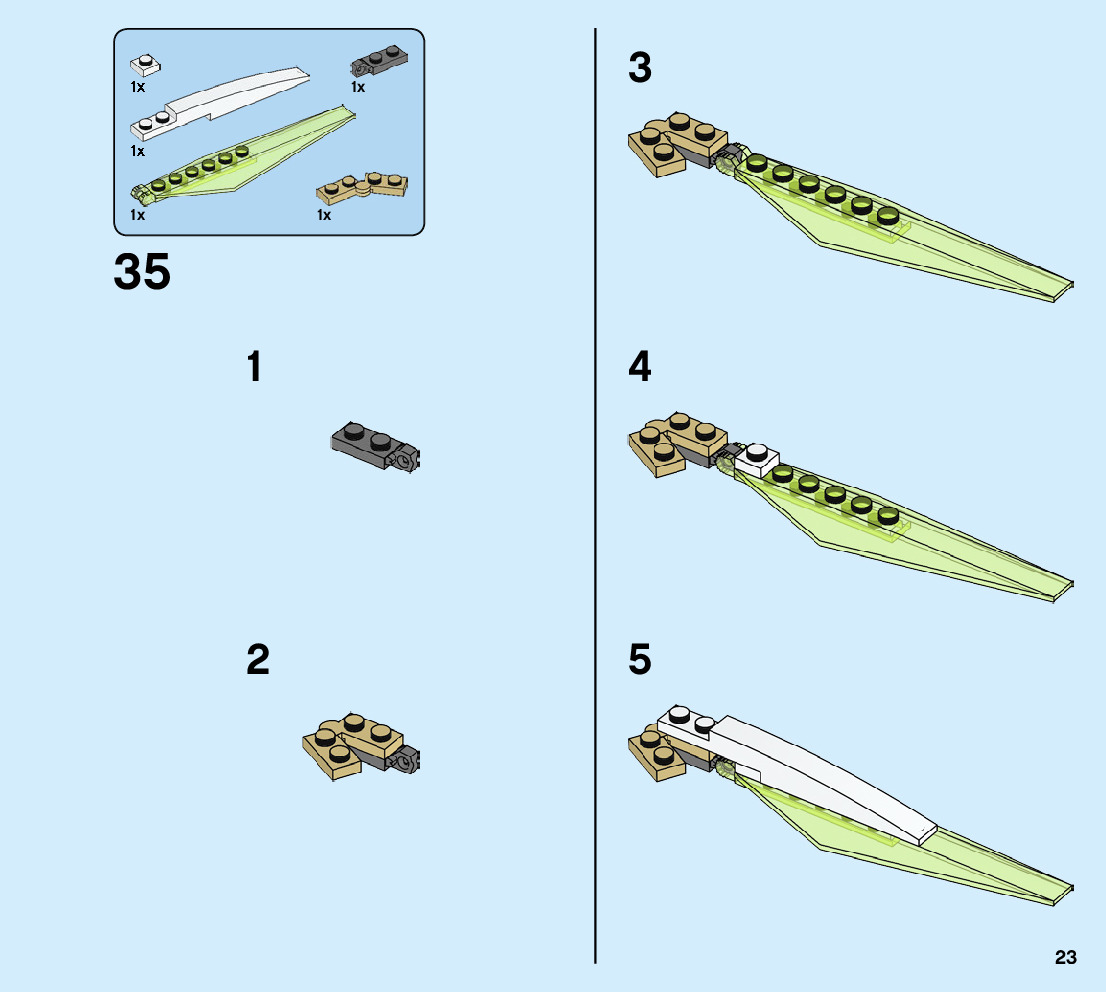 1x
1x
1x
1x
1x

35

1

2

3

4

5

23