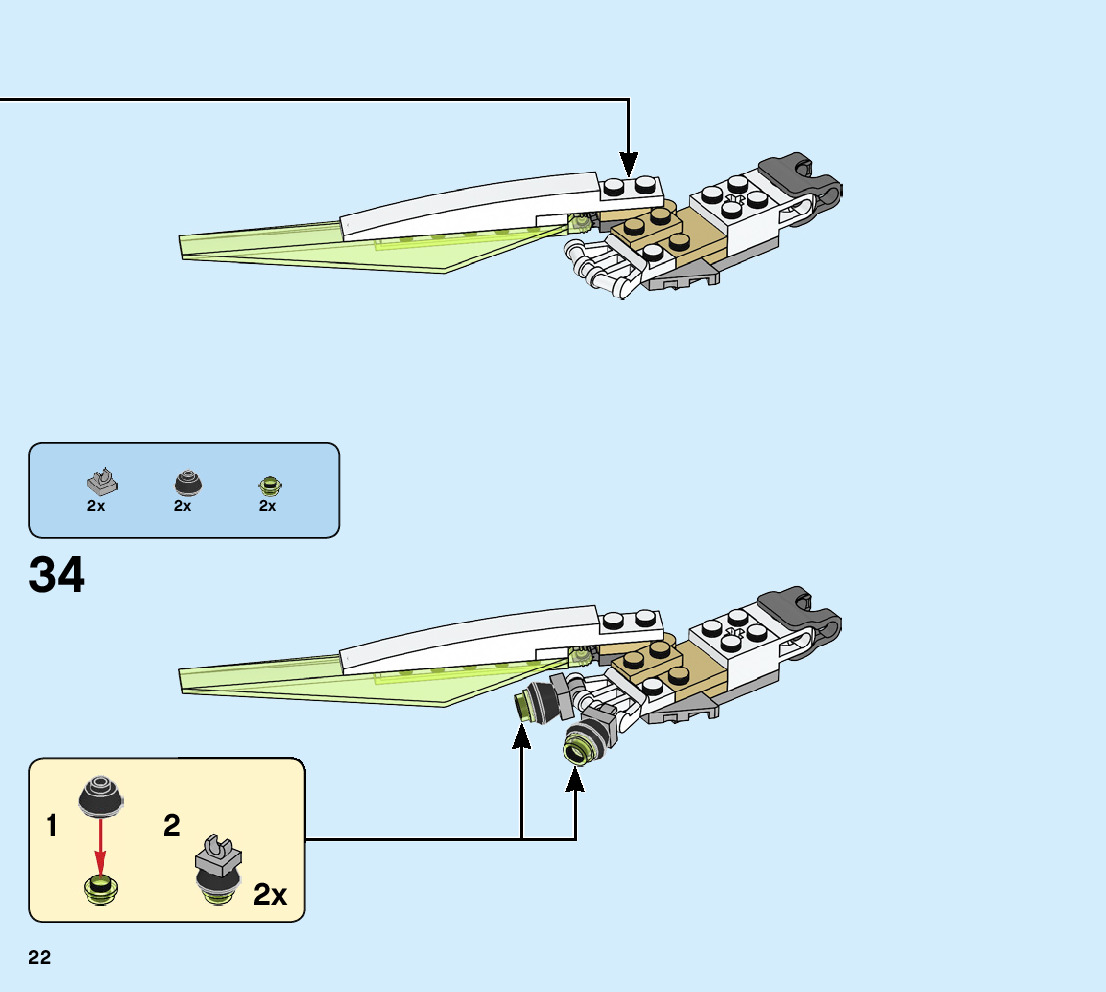 2x 2x 2x

34

1

2

2x

22