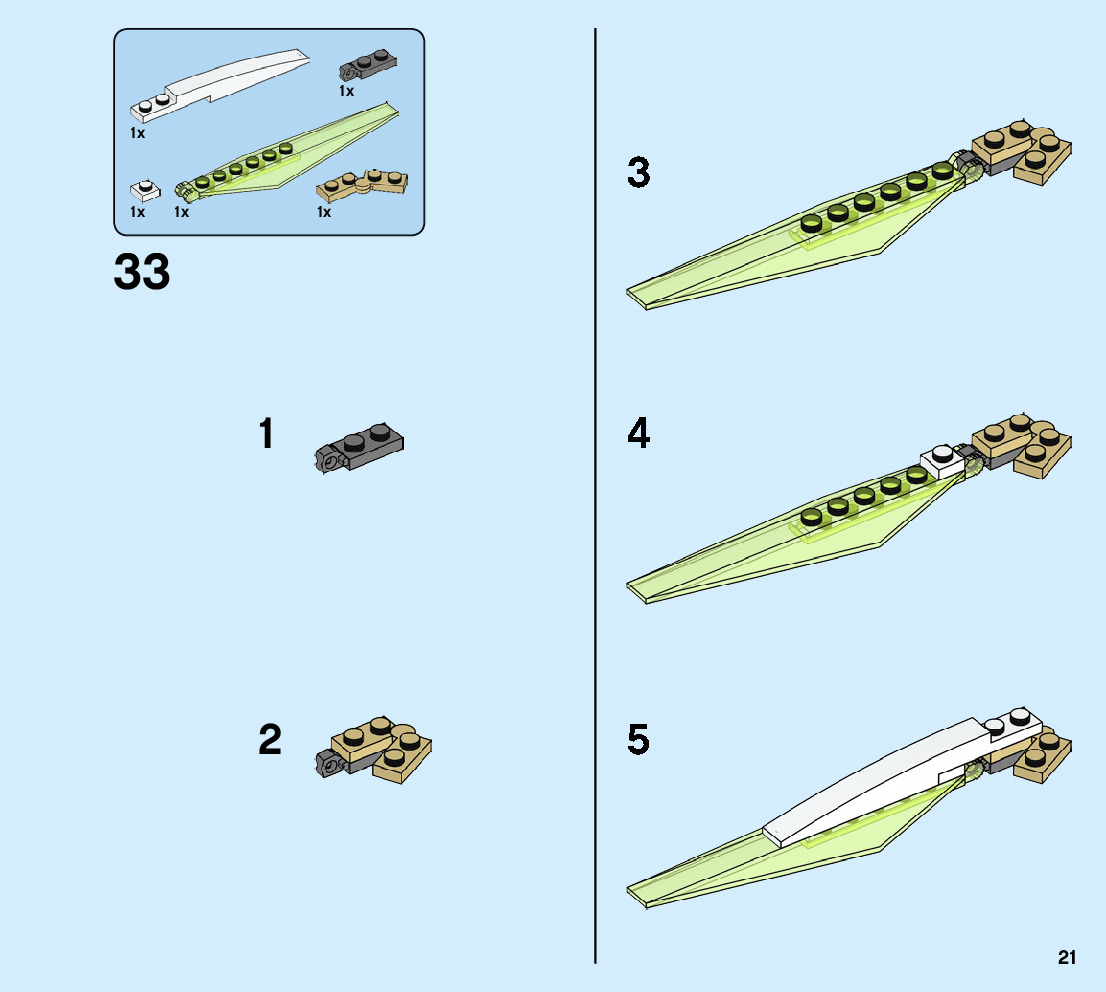 1x
1x
1x
1x
1x

33

1

2

3

4

5

21