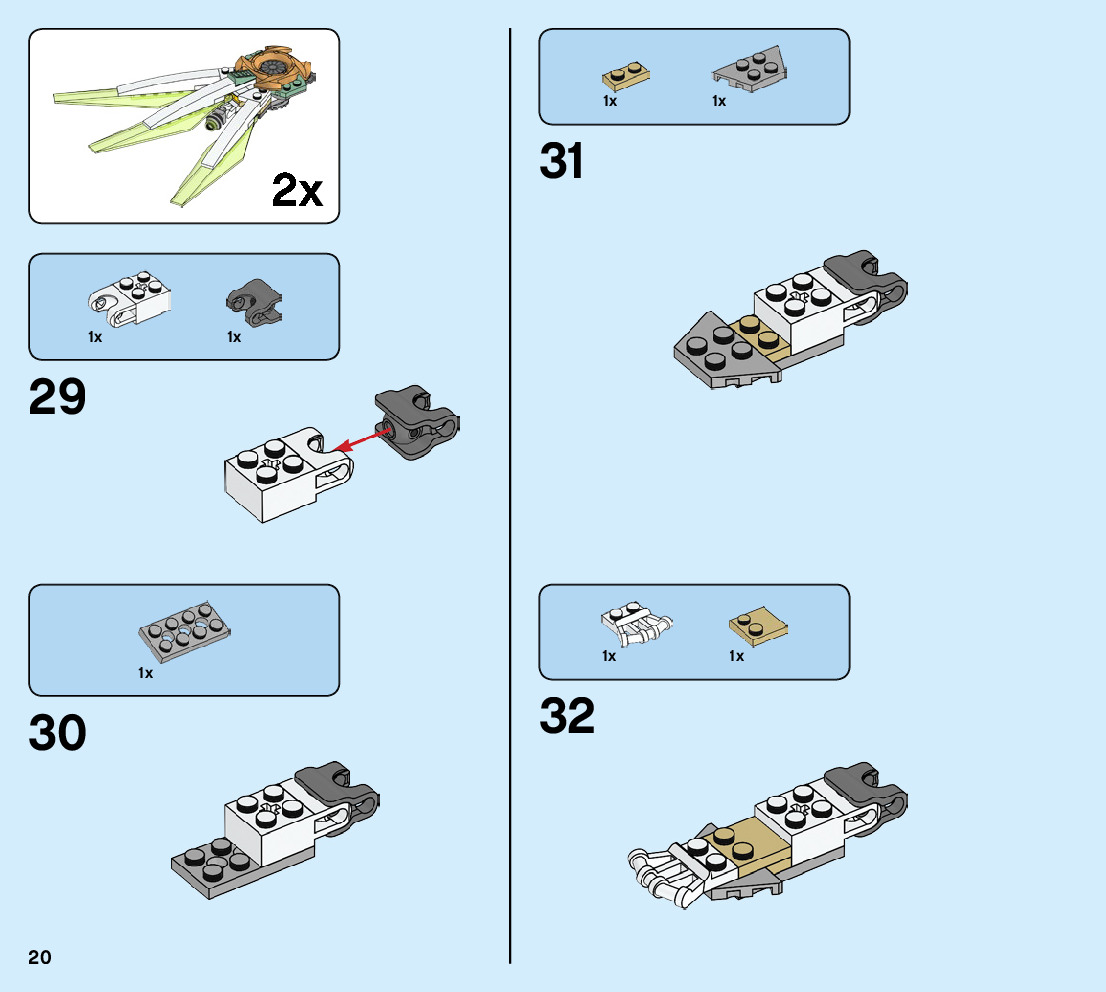 2x

1x 1x

29

1x

30

1x 1x

31

1x 1x

32

20