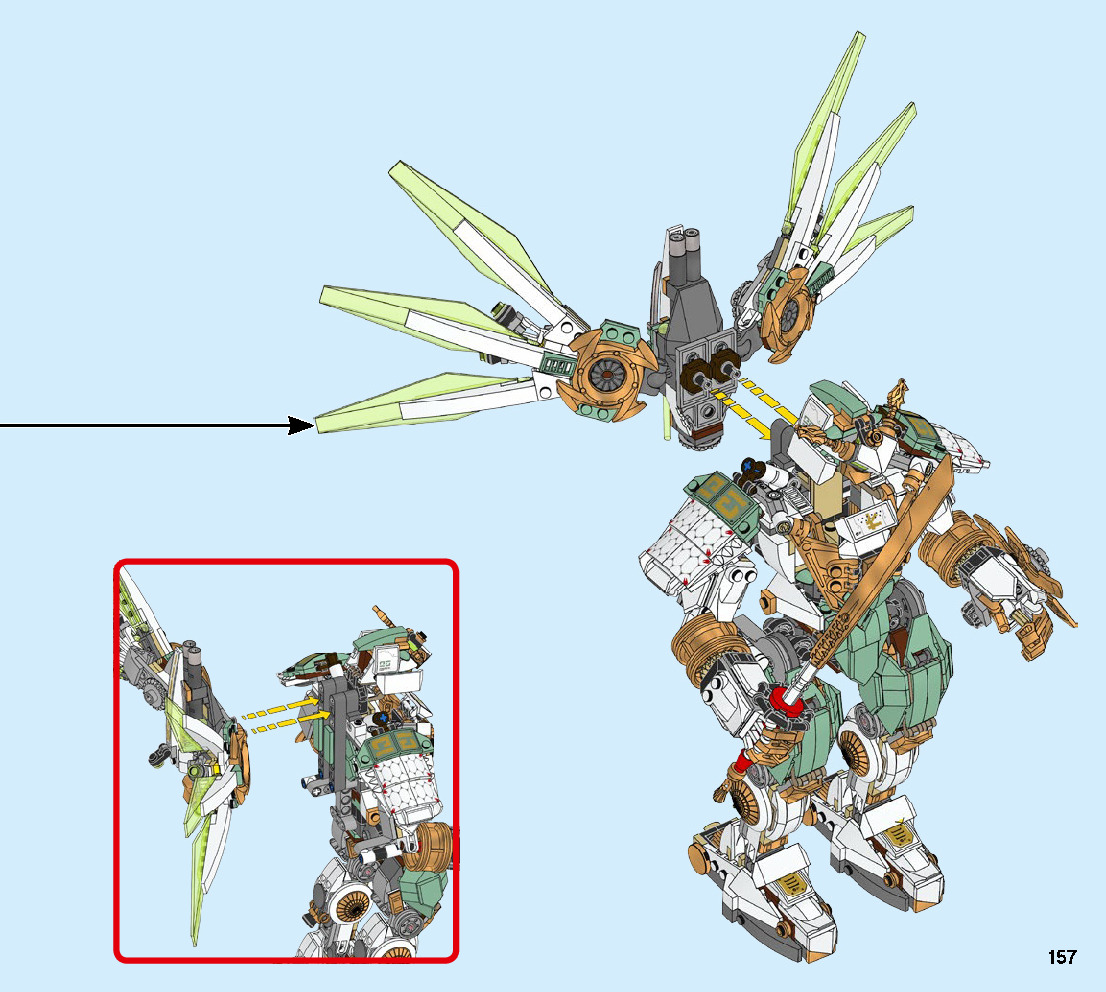 157