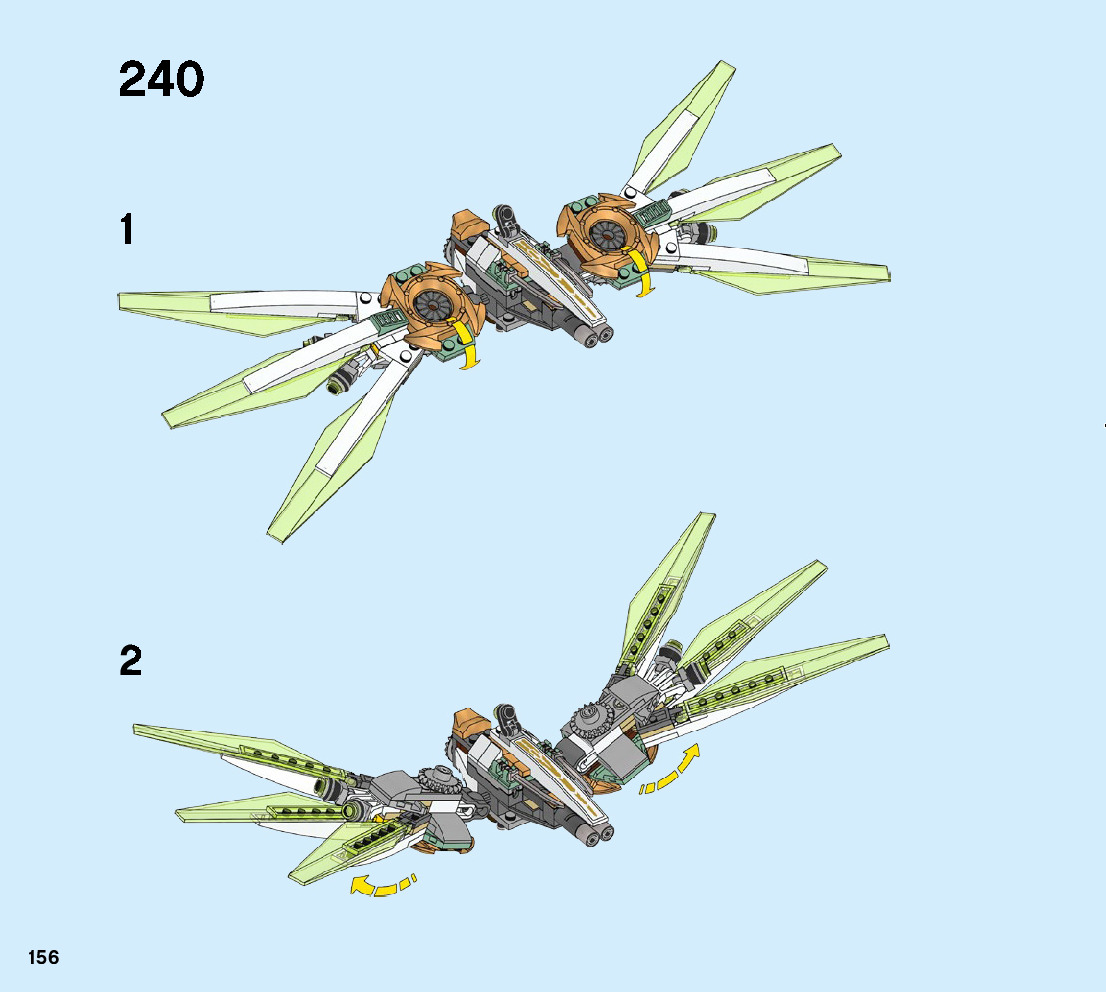 240

1

2

156