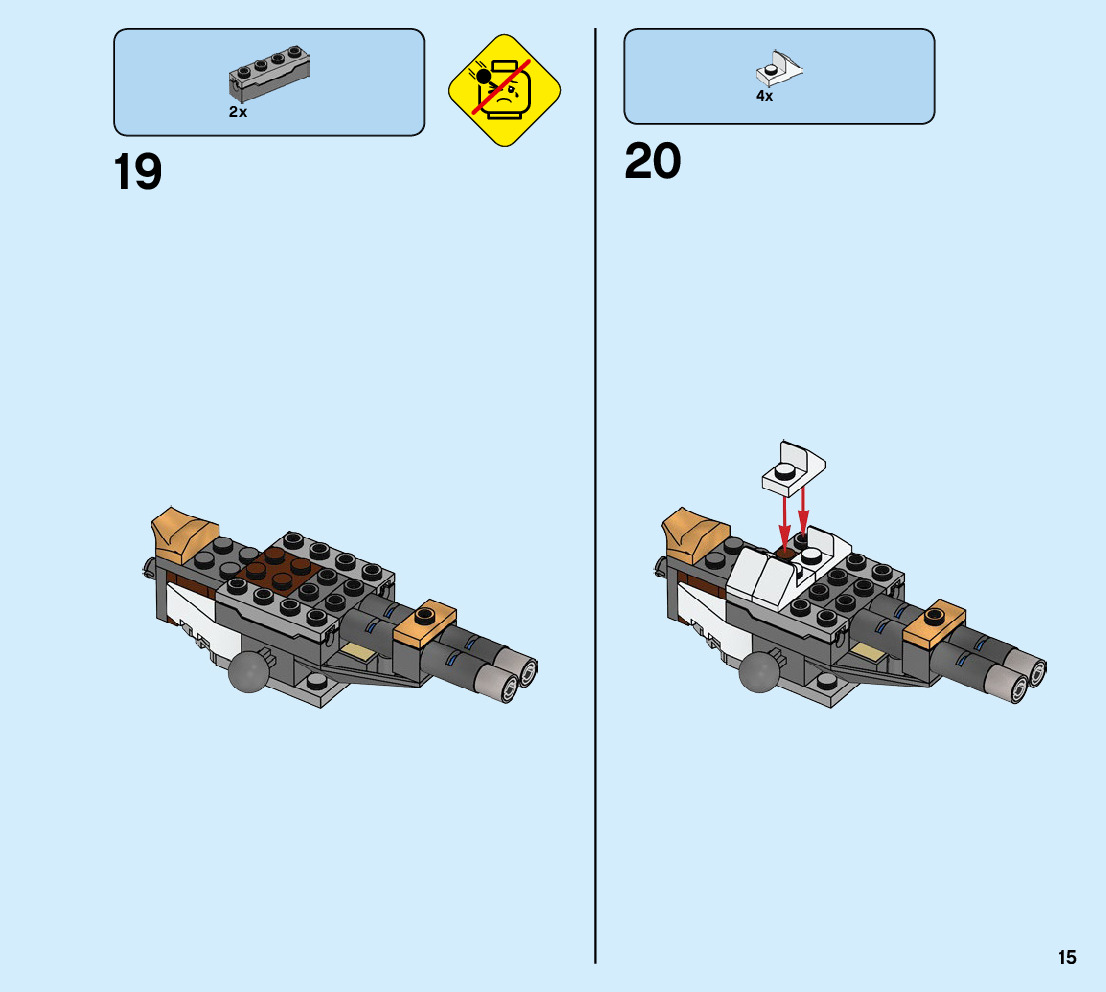 2x

19

4x

20

15