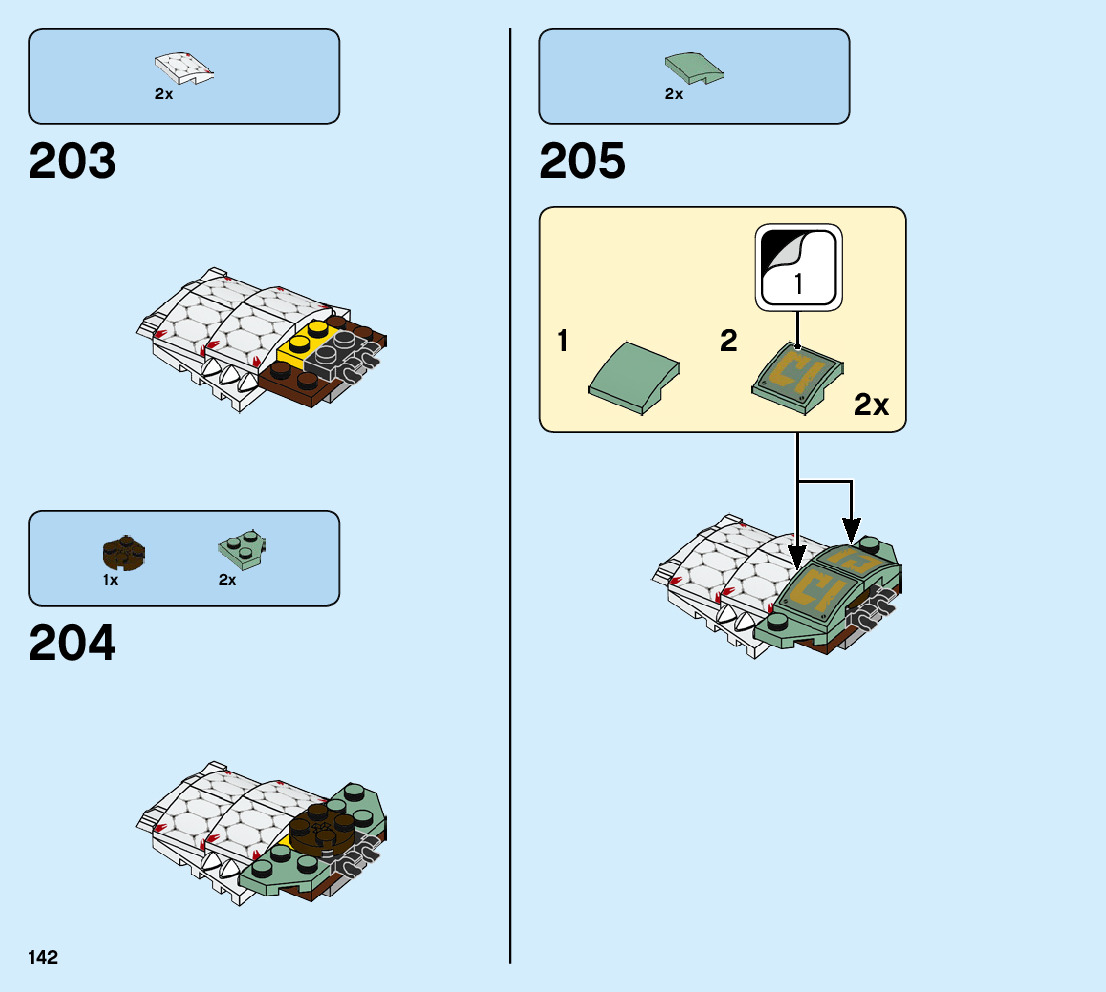 2x

203

1x

2x

204

142

2x

205

1

1

2

2x