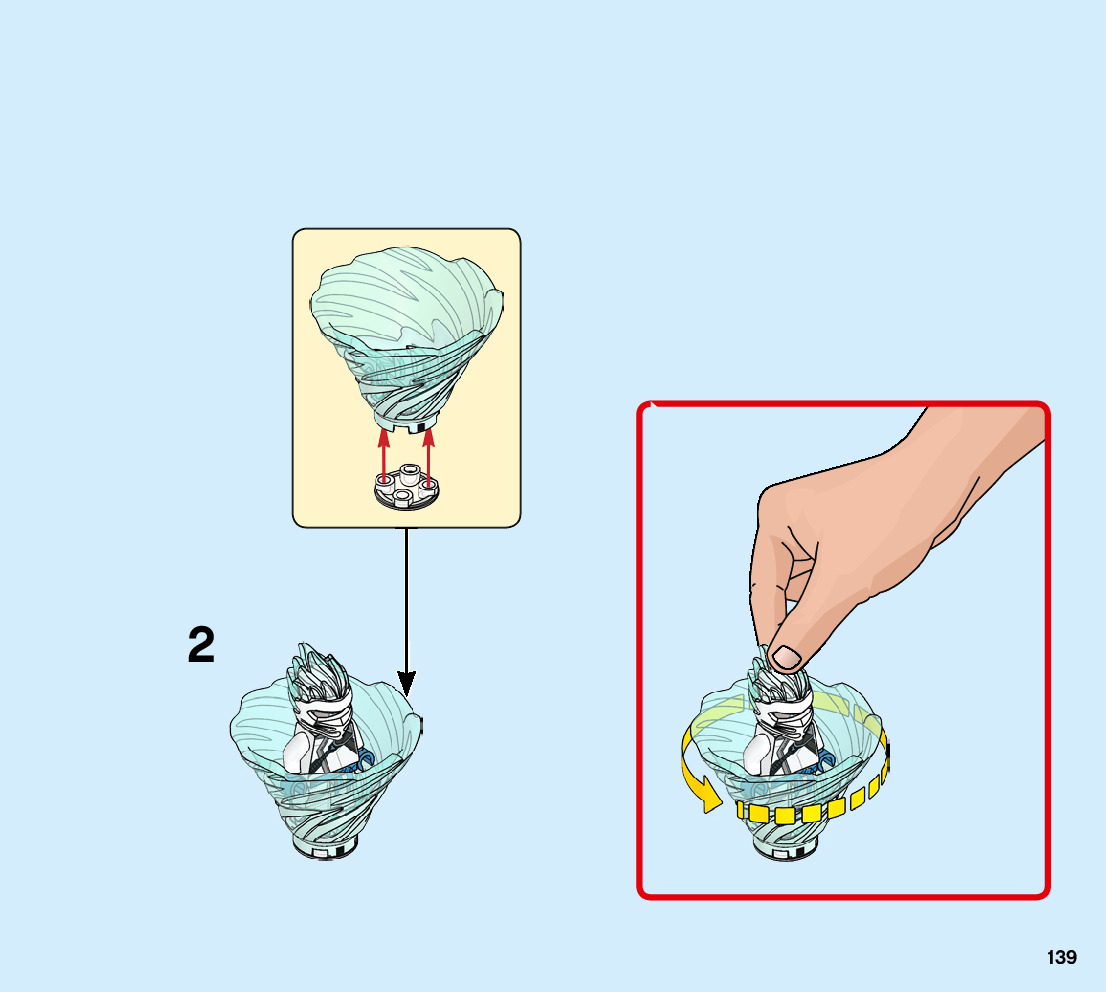 2

139