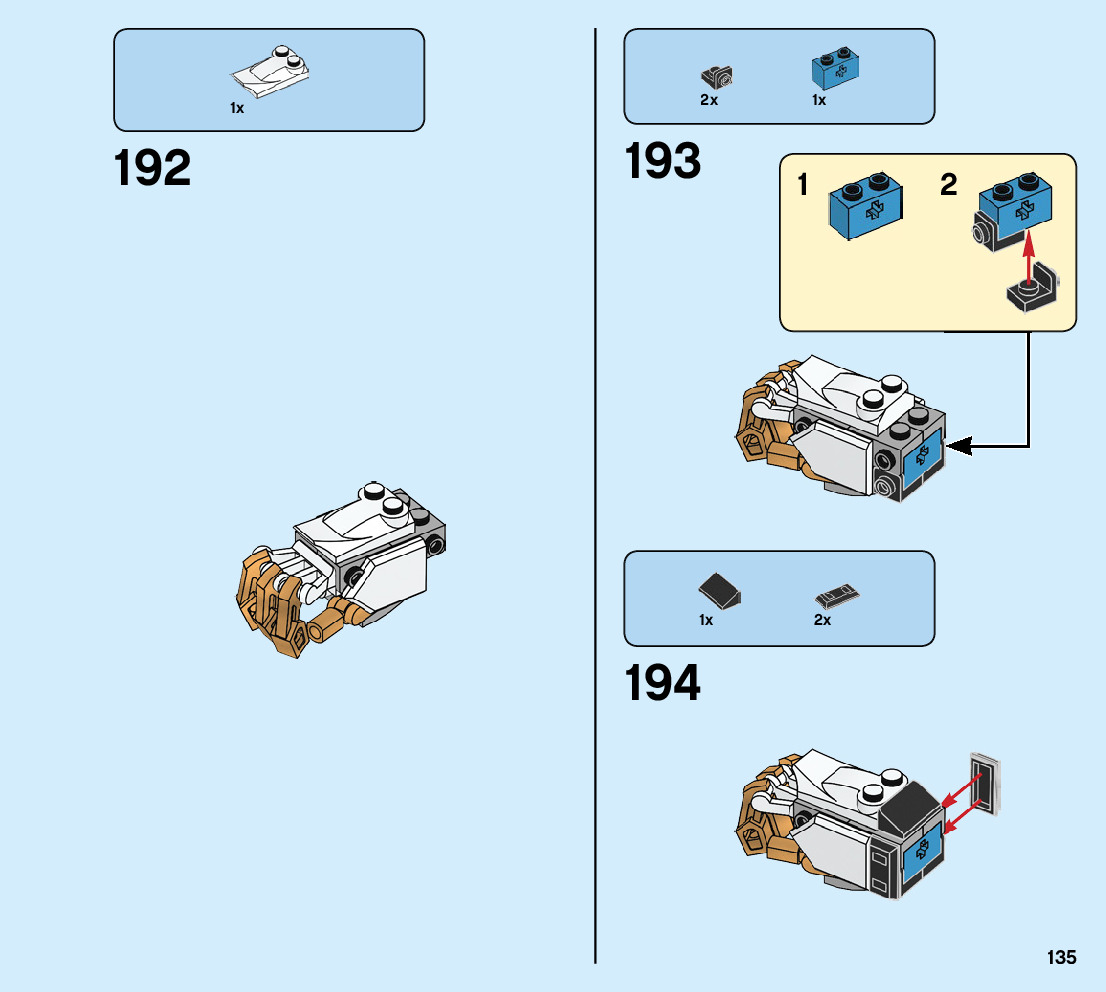 1x

192

2x 1x

193

1

2

1x 2x

194

135