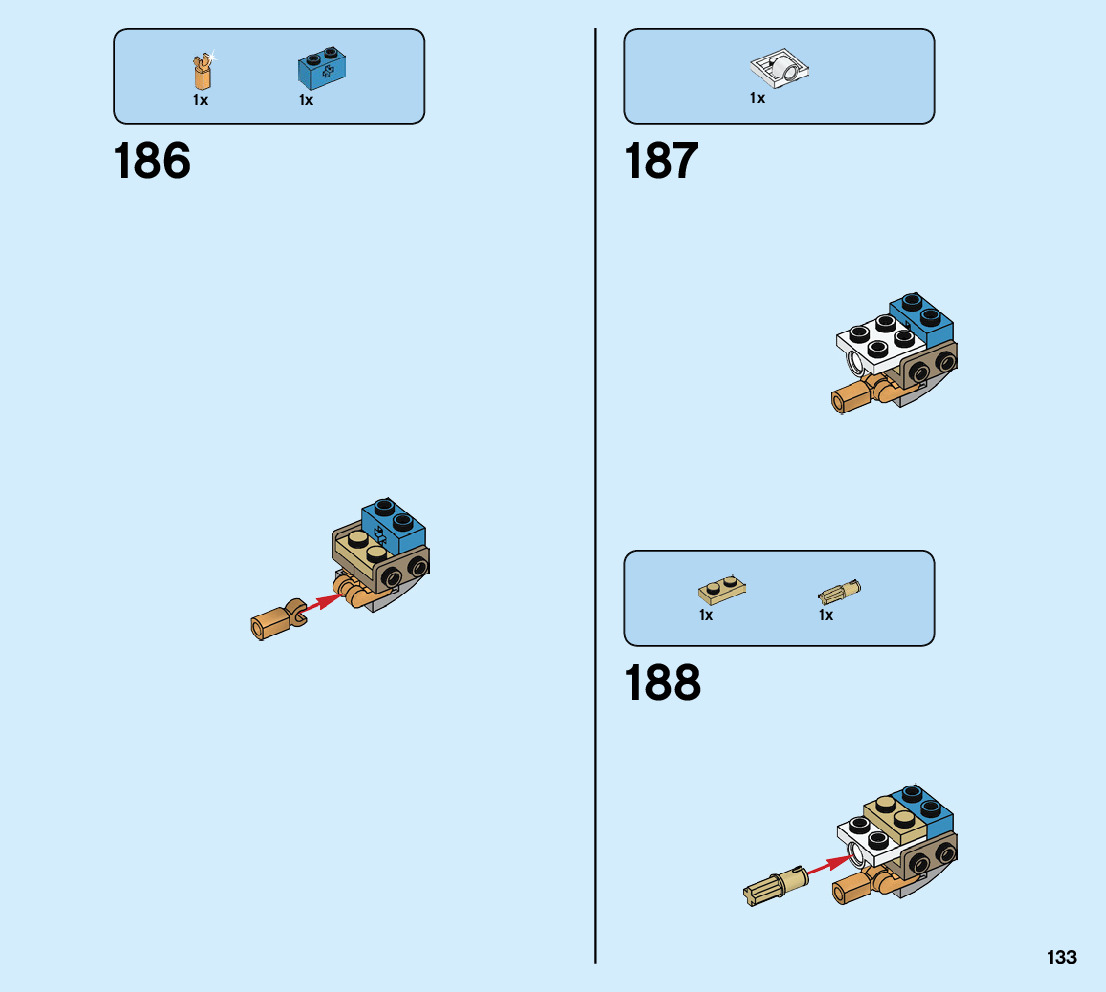 1x 1x

186

1x

187

1x 1x

188

133