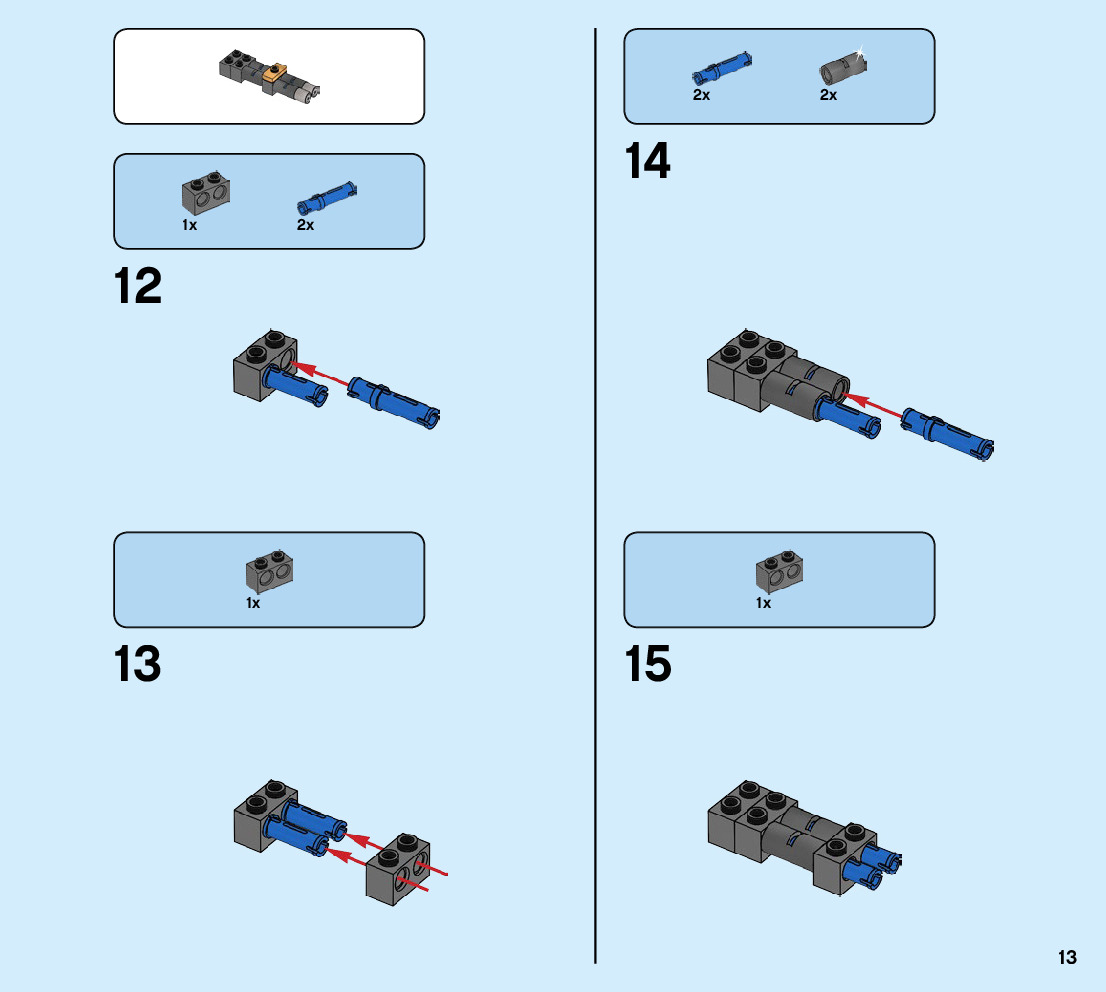 1x

2x

12

1x

13

2x

2x

14

1x

15

13