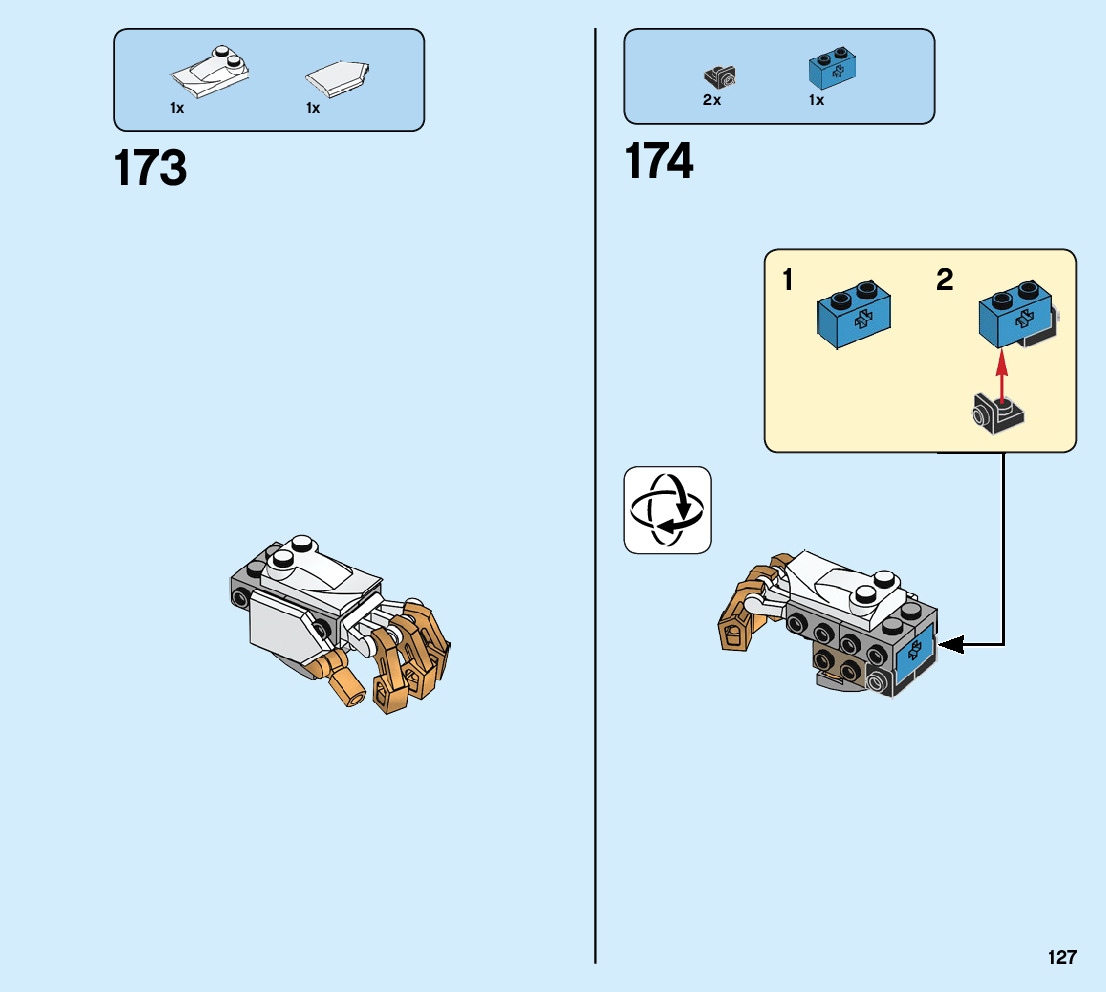 1x 1x

173

2x 1x

174

1 2

127