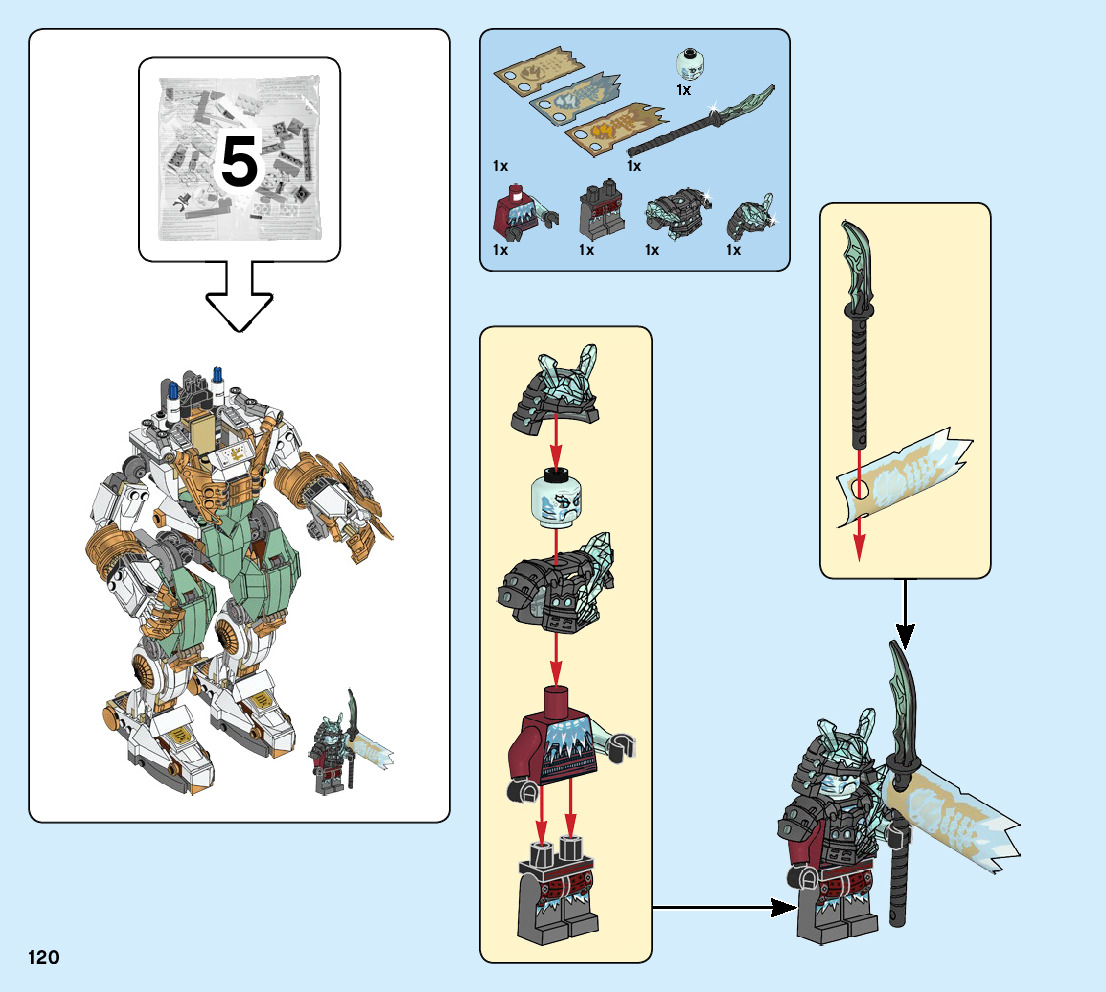 5

1x

1x

1x

1x

1x

1x

1x

120