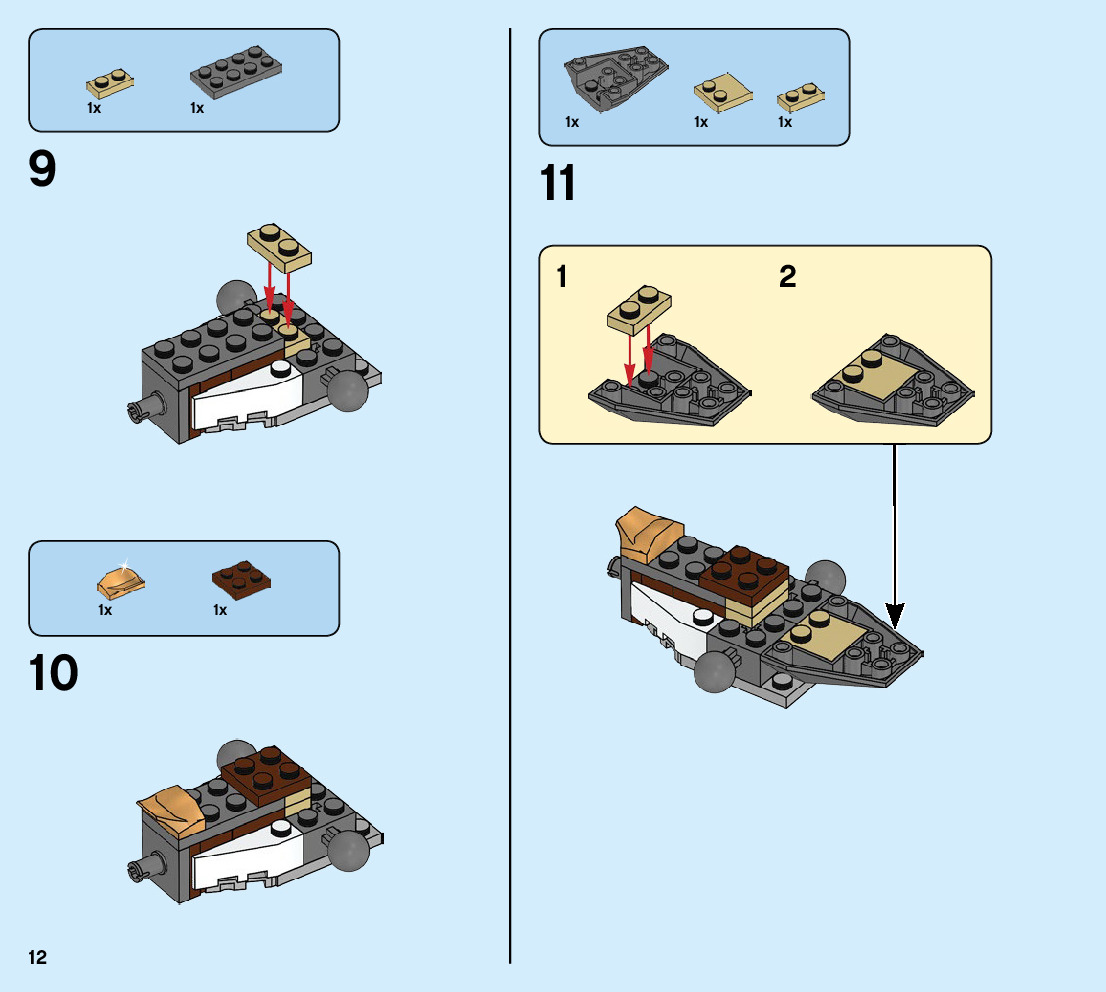 1x 1x

9

1x 1x

10

12

1x 1x 1x

11

1

2