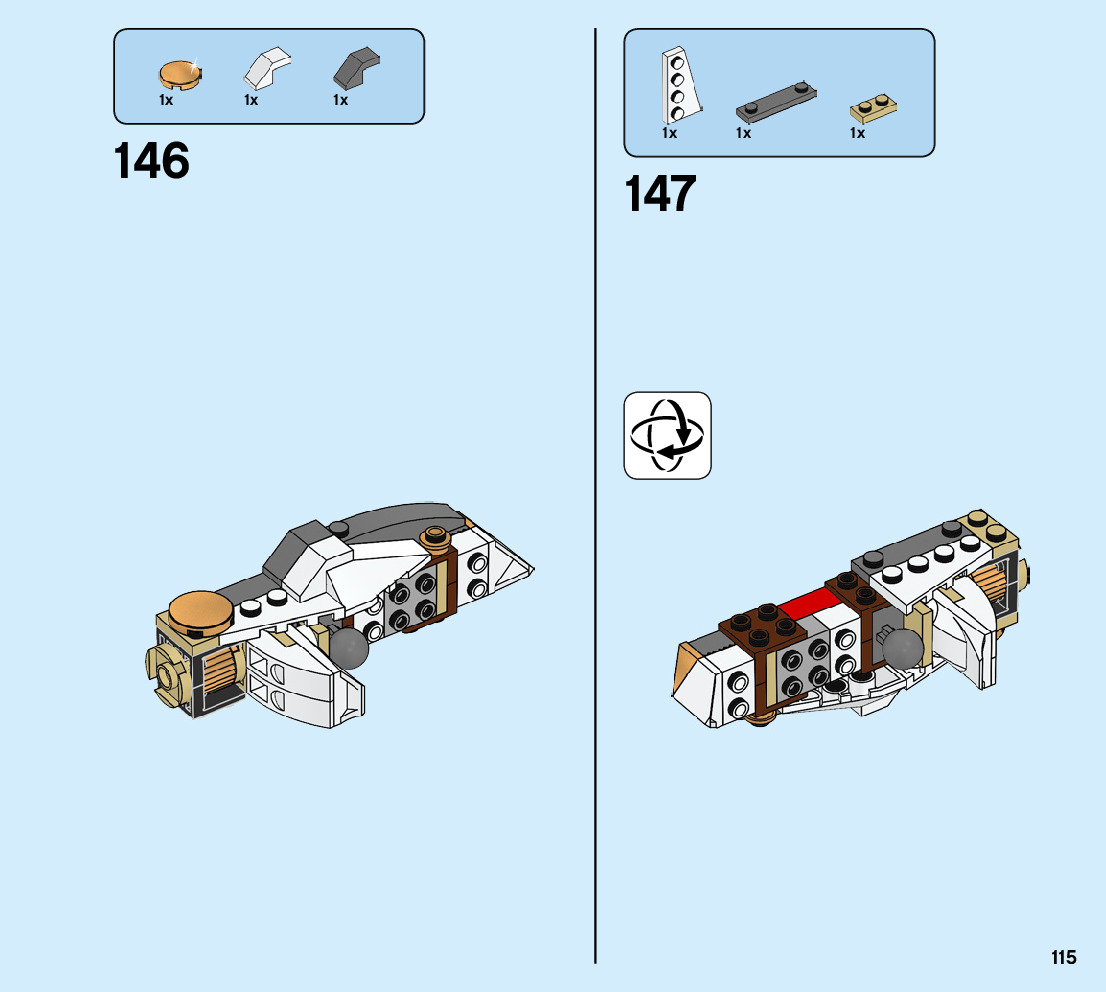 1x 1x 1x

146

1x 1x 1x

147

115