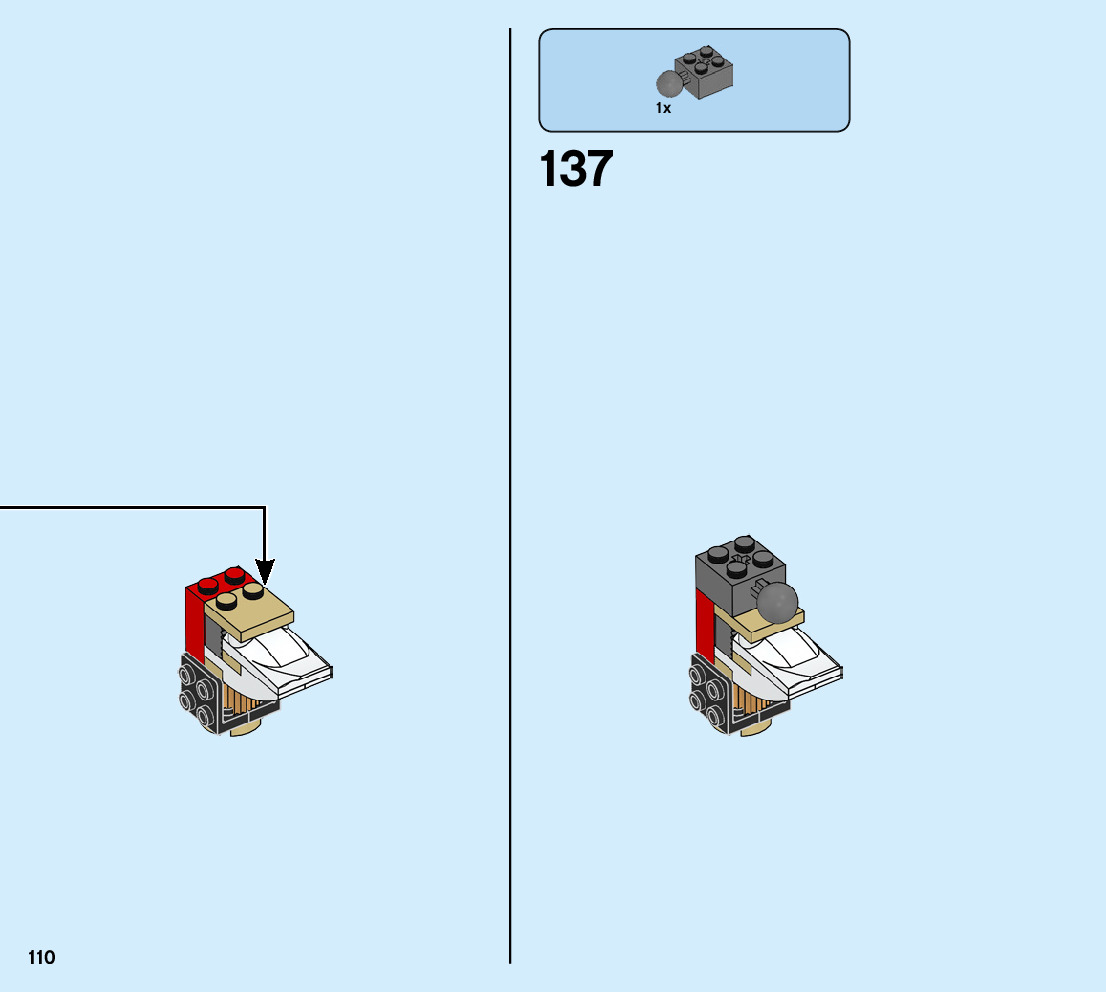 1x

137

110