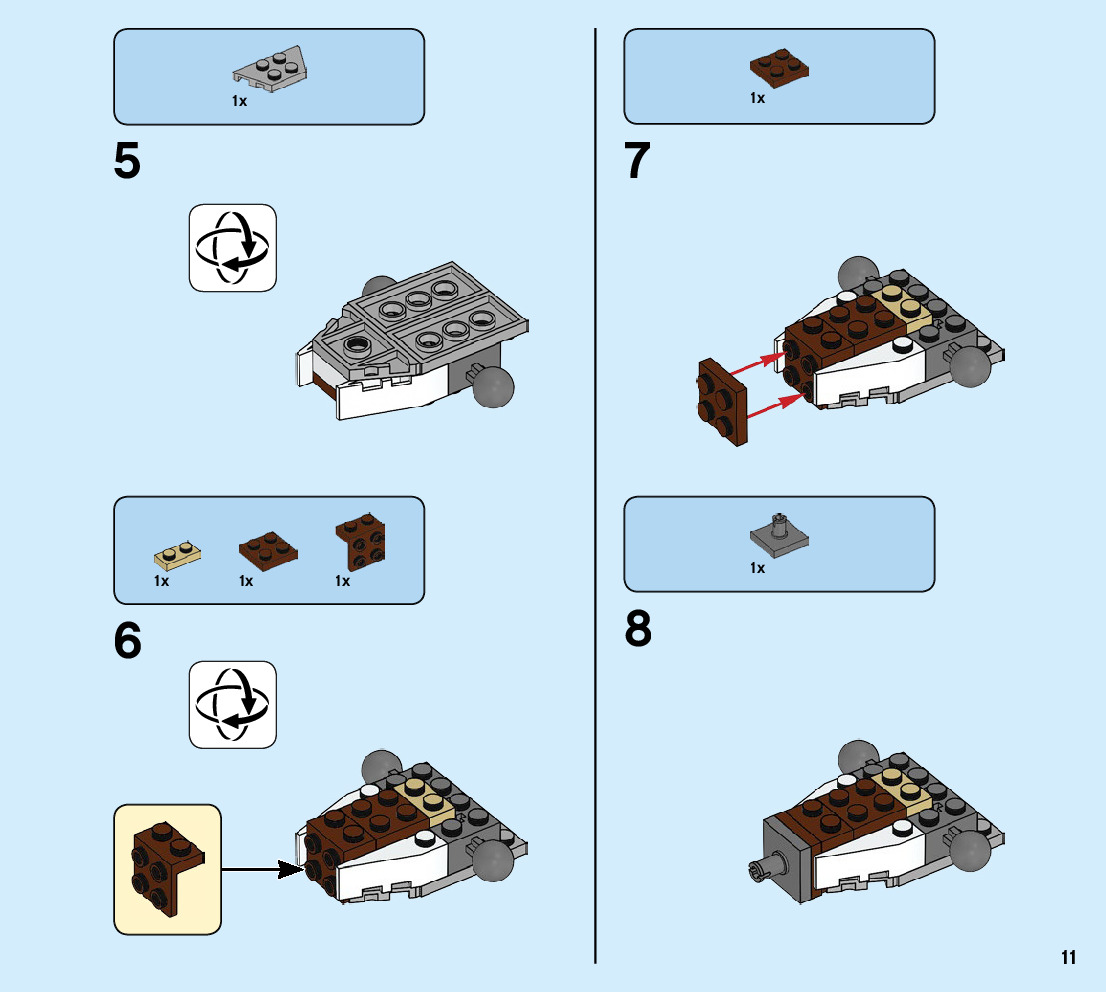 1x

5

1x 1x 1x

6

1x

7

1x

8

11