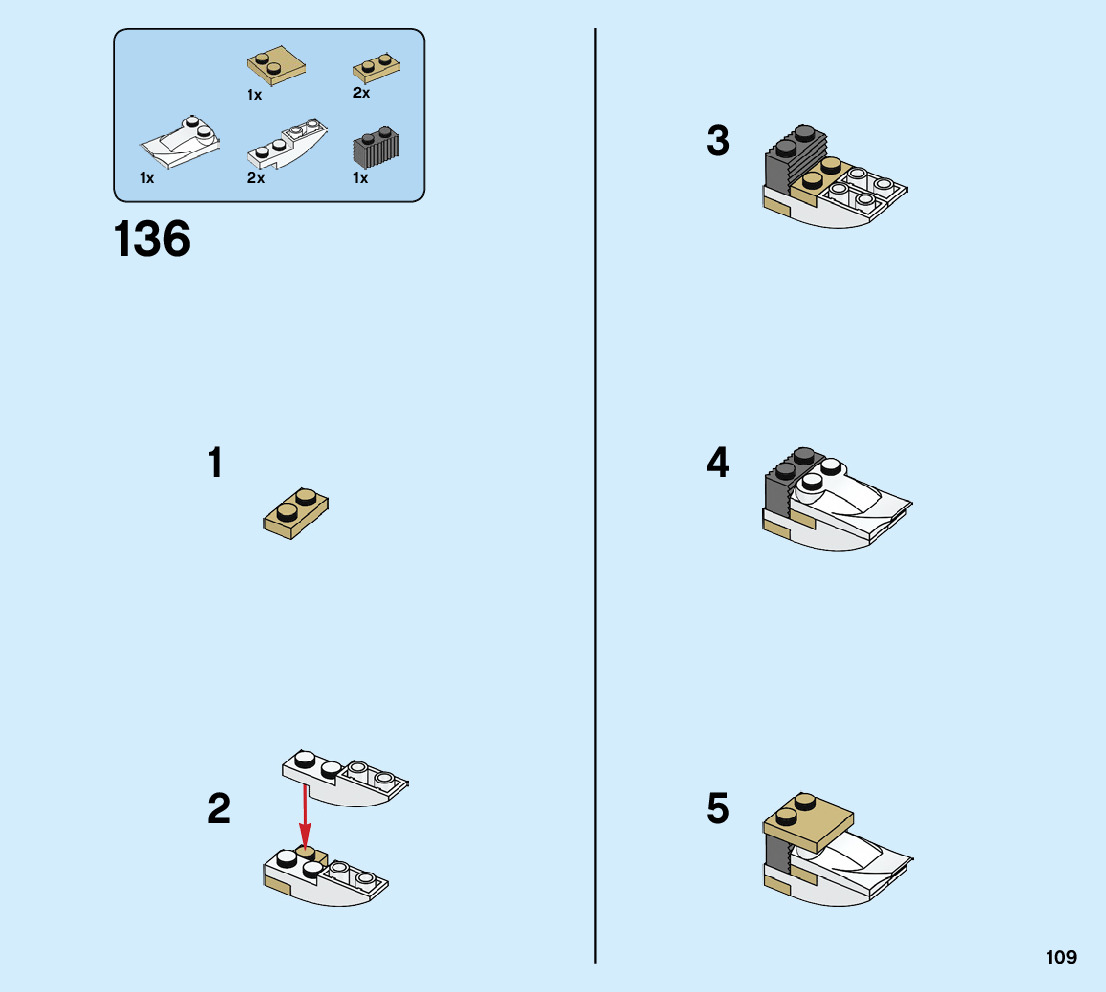 1x
2x
1x
2x
1x

136

1

2

3

4

5

109