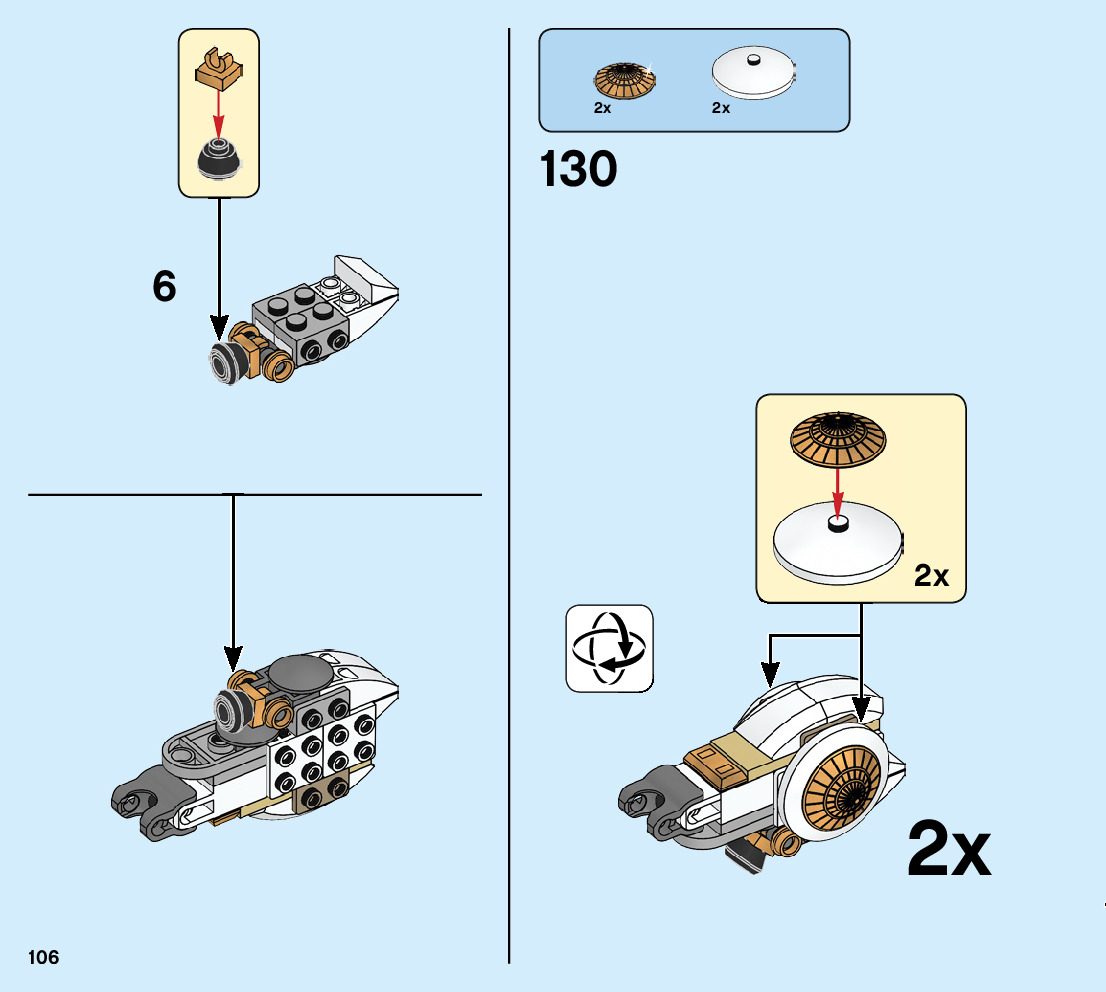 6

2x 2x

130

2x

2x

106