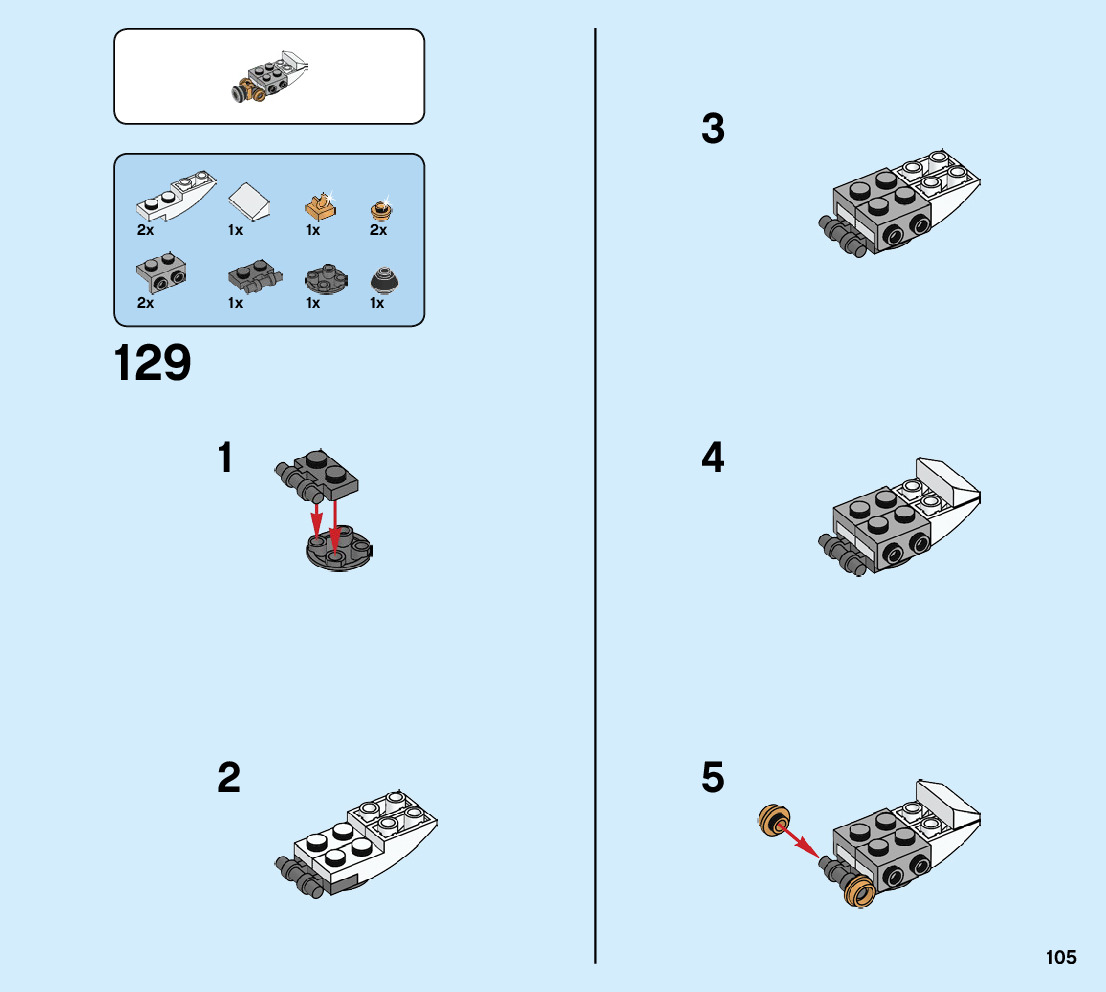 2x
1x
1x
2x
2x
1x
1x
1x

129

1

2

3

4

5

105