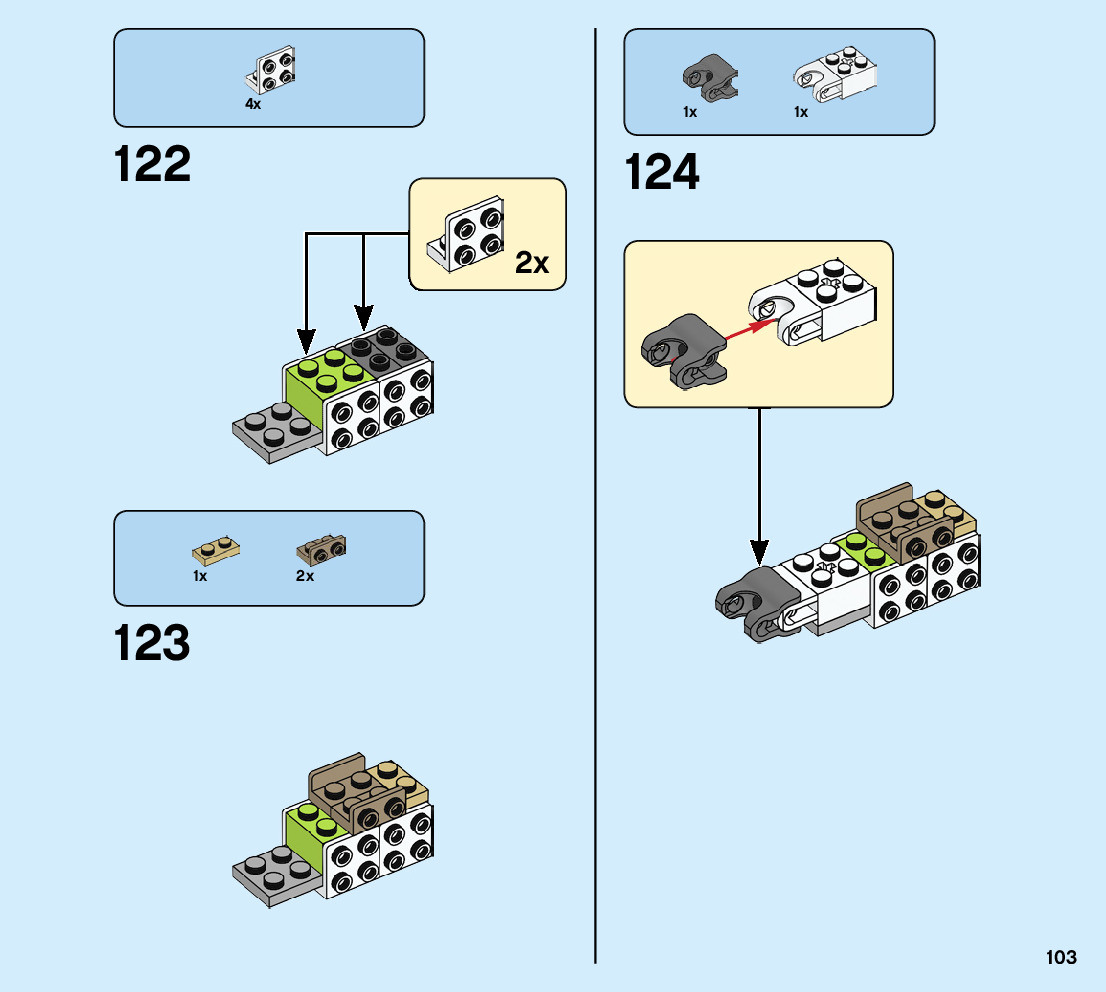 4x

122

2x

1x 2x

123

1x 1x

124

103