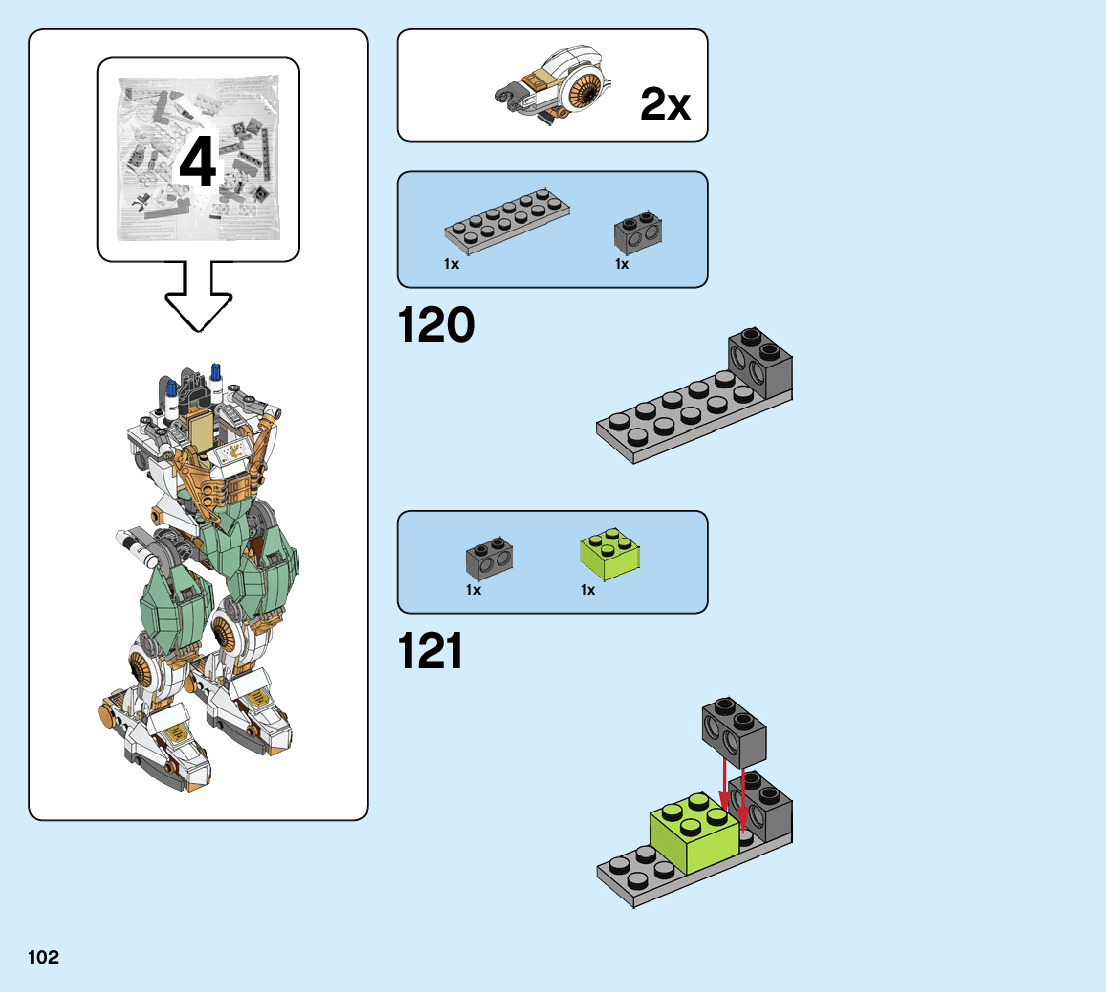 4

2x

1x
1x

120

1x
1x

121

102