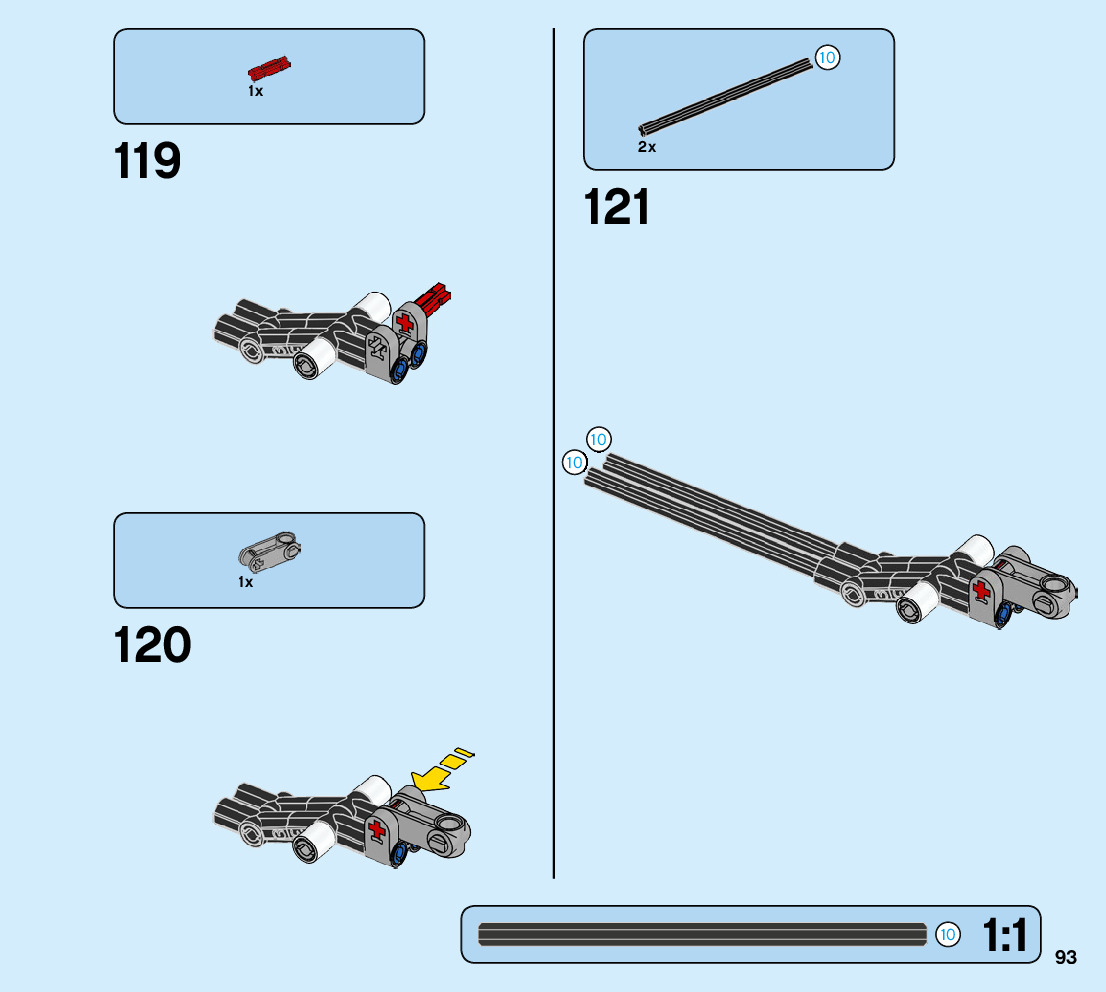 1x

119

1x

120

10

2x

121

10

10

10 1:1

93