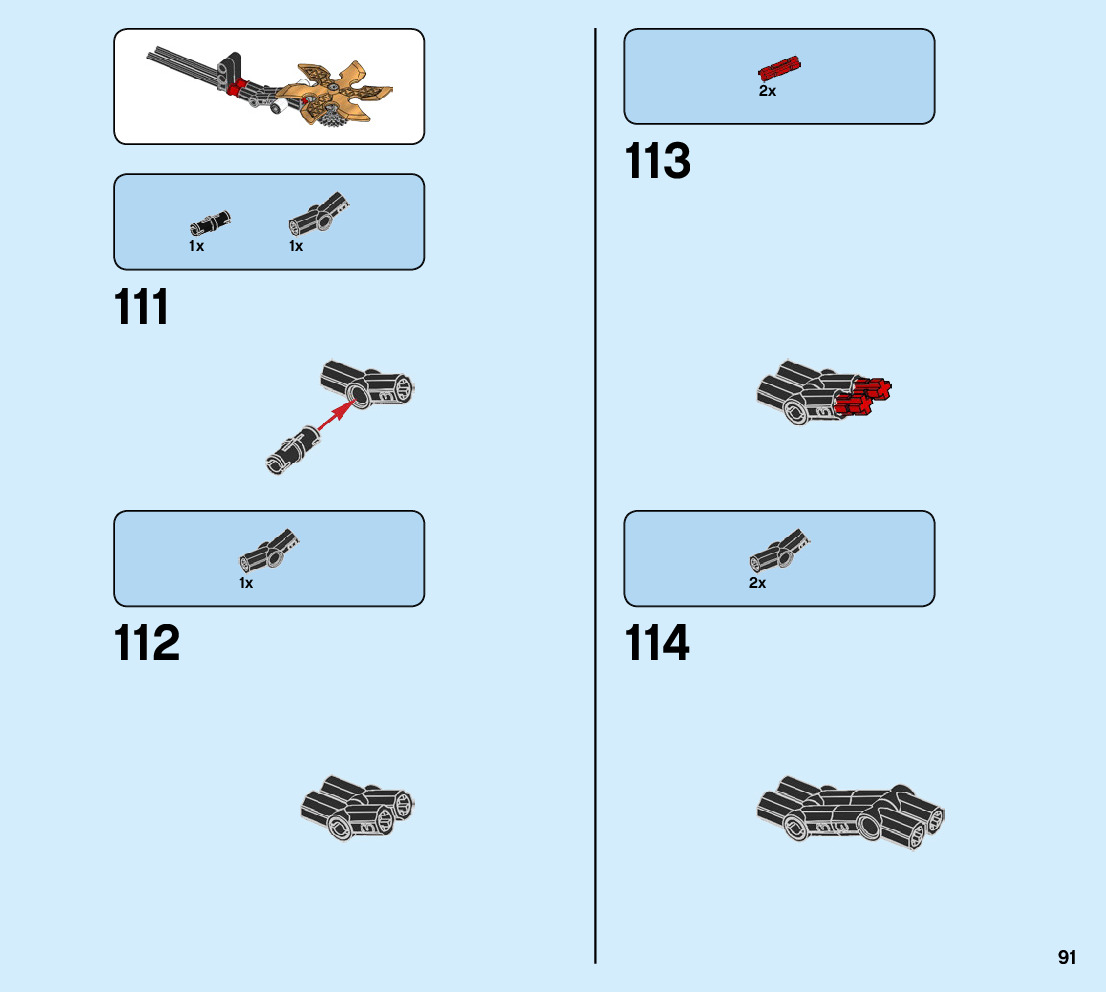 1x 1x

111

1x

112

2x

113

2x

114

91