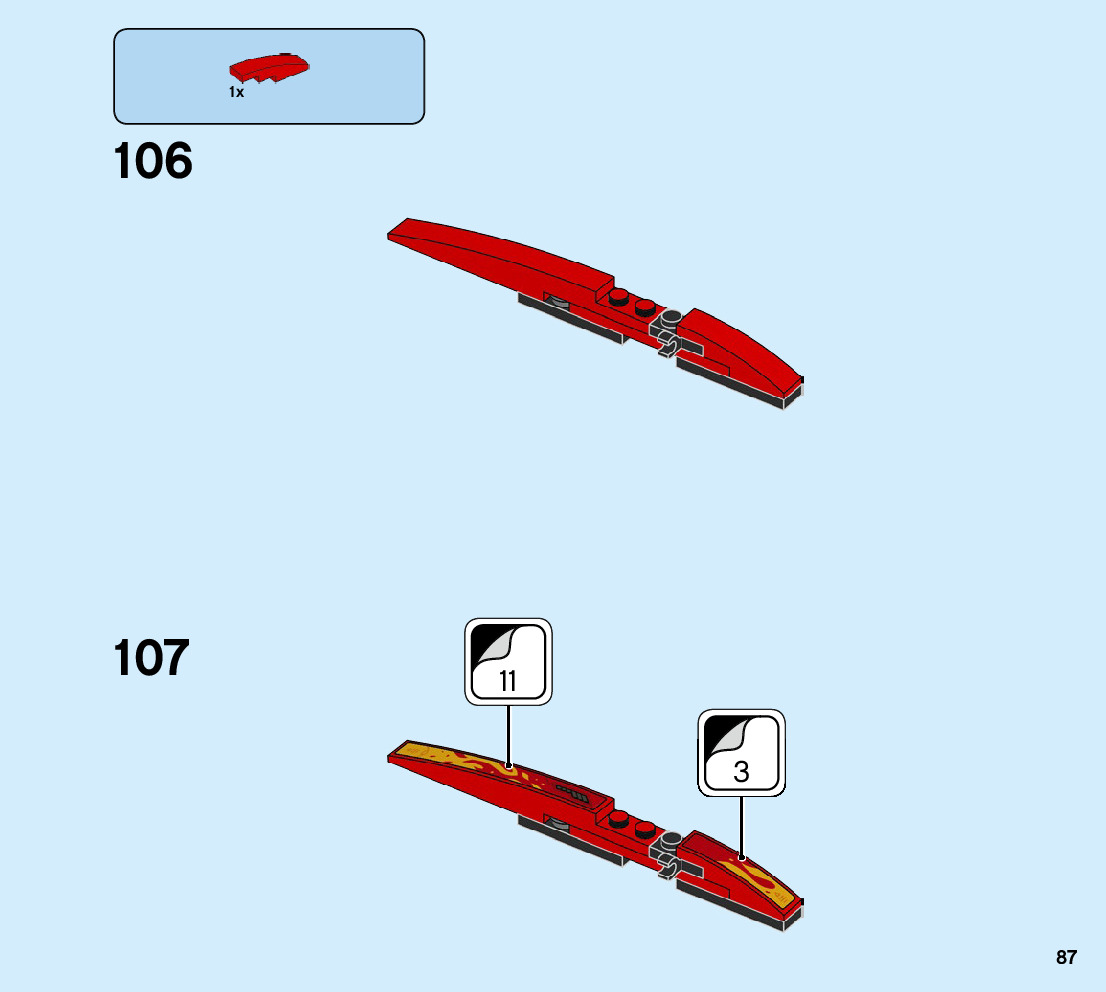 1x

106

107

11

3

87